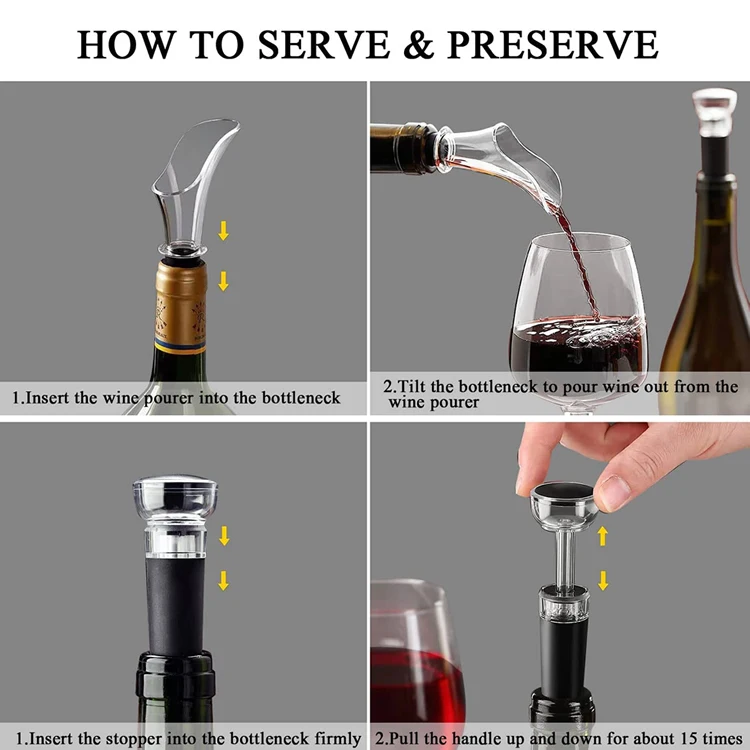 HOW TO SERVE & PRESERVE

1.Insert the wine pourer into the bottleneck

2.Tilt the bottleneck to pour wine out from the wine pourer

1.Insert the stopper into the bottleneck firmly

2.Pull the handle up and down for about 15 times