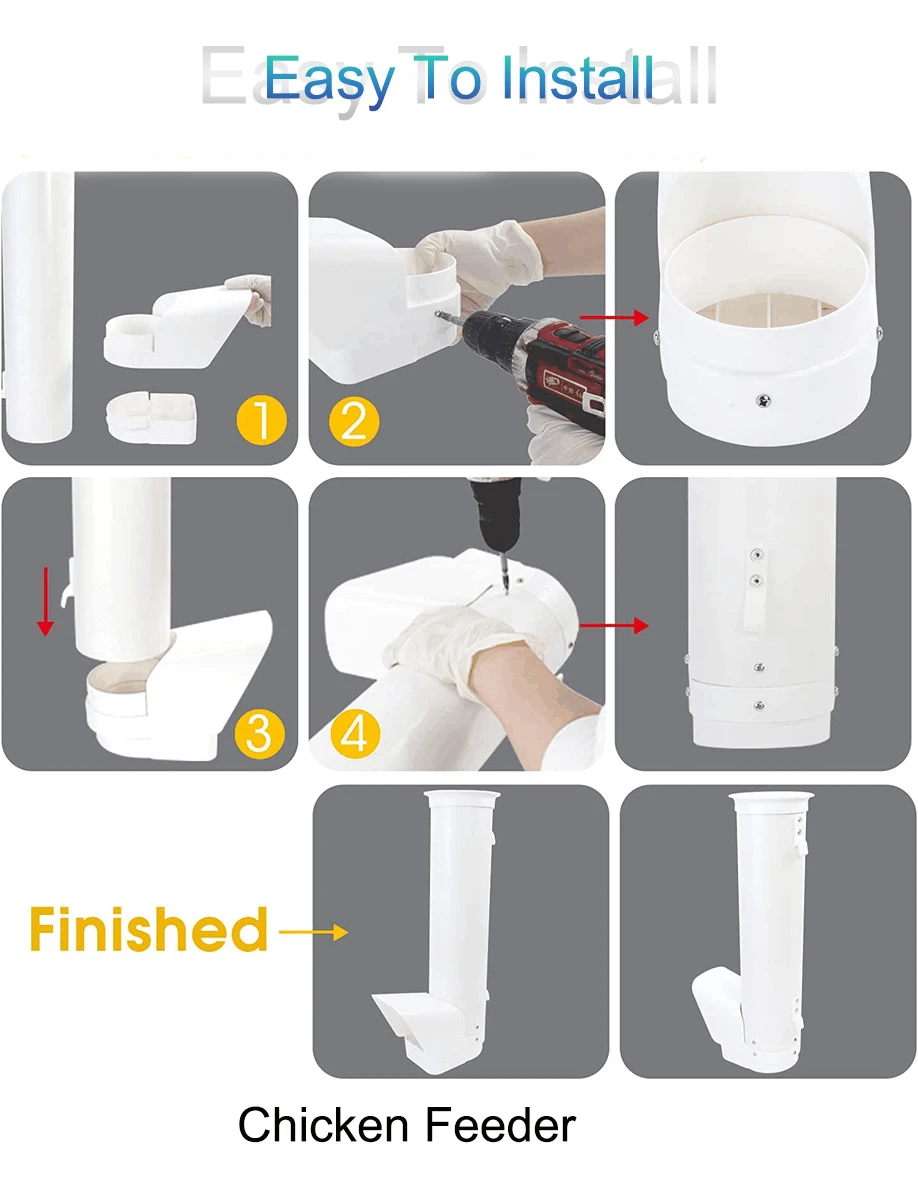 Easy To Install

1

2

3

4

Finished

Chicken Feeder