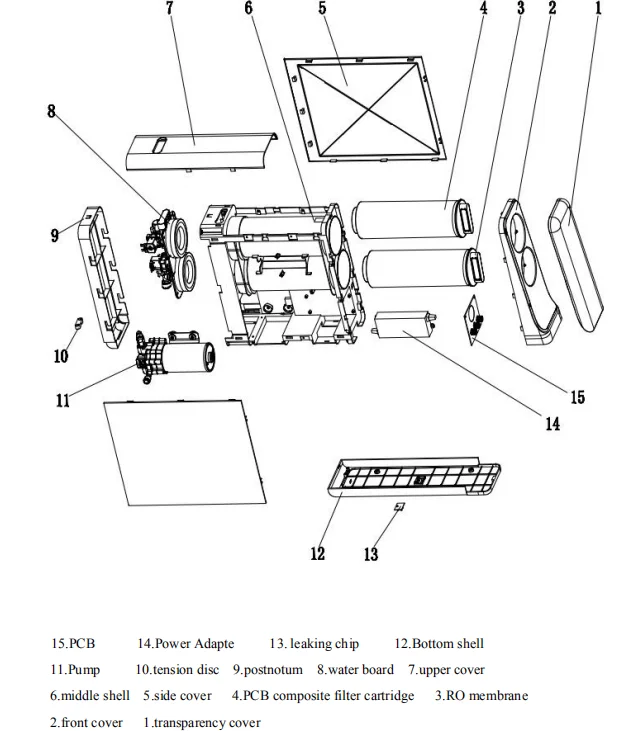 7 6 5 4 3 2 1

8

9

10

11

15

14

12 13

15.PCB 14.Power Adapte 13. leaking chip 12.Bottom shell

11.Pump 10.tension disc 9.postnotum 8.water board 7.upper cover

6.middle shell 5.side cover 4.PCB composite filter cartridge 3.RO membrane

2.front cover 1.transparency cover