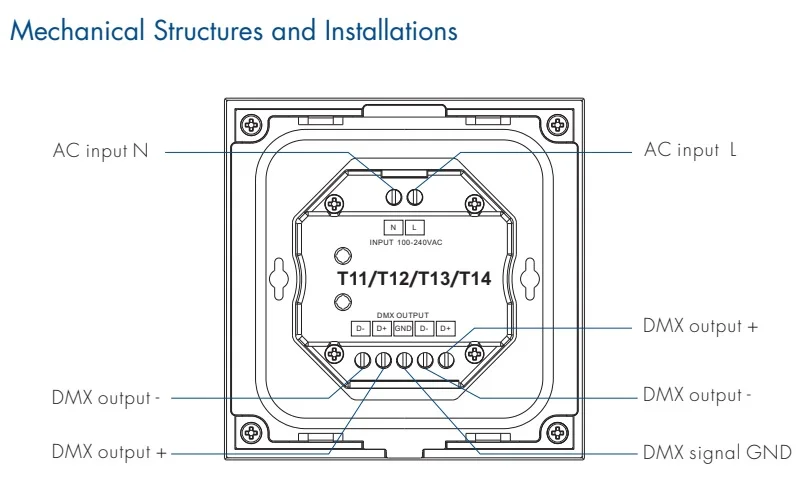 Mechanical Structures and Installations

AC input N

AC input L

N L

INPUT 100-240VAC

T11/T12/T13/T14

DMX OUTPUT

D- D+ GND D- D+

DMX output +

DMX output -

DMX output -

DMX output +

DMX signal GND