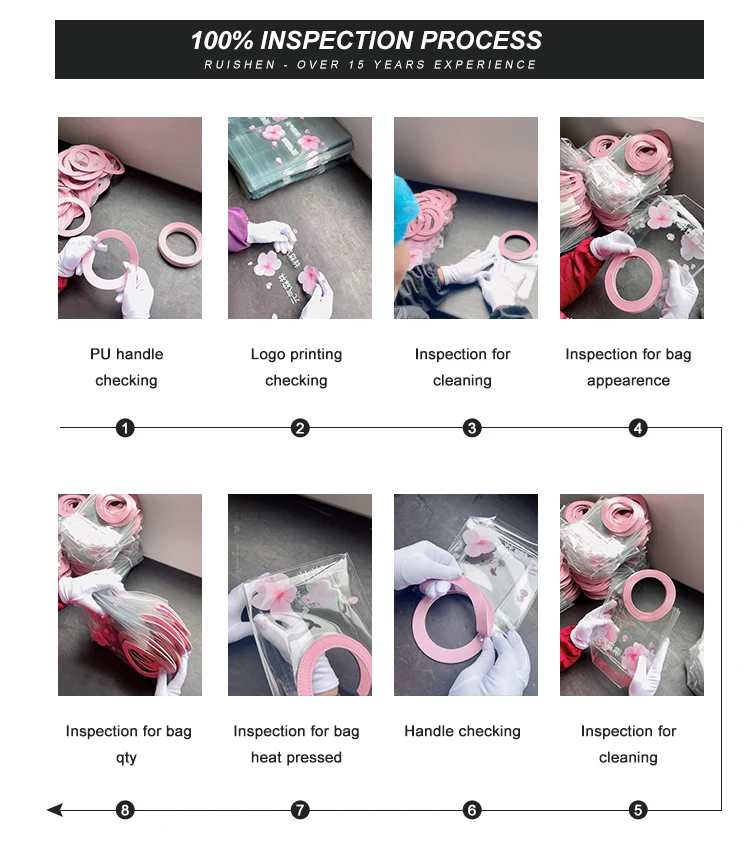 100% INSPECTION PROCESS
RUISHEN - OVER 15 YEARS EXPERIENCE

PU handle checking

Logo printing checking

Inspection for cleaning

Inspection for bag appearence

1 2 3 4

Inspection for bag qty

Inspection for bag heat pressed

Handle checking

Inspection for cleaning

8 7 6 5