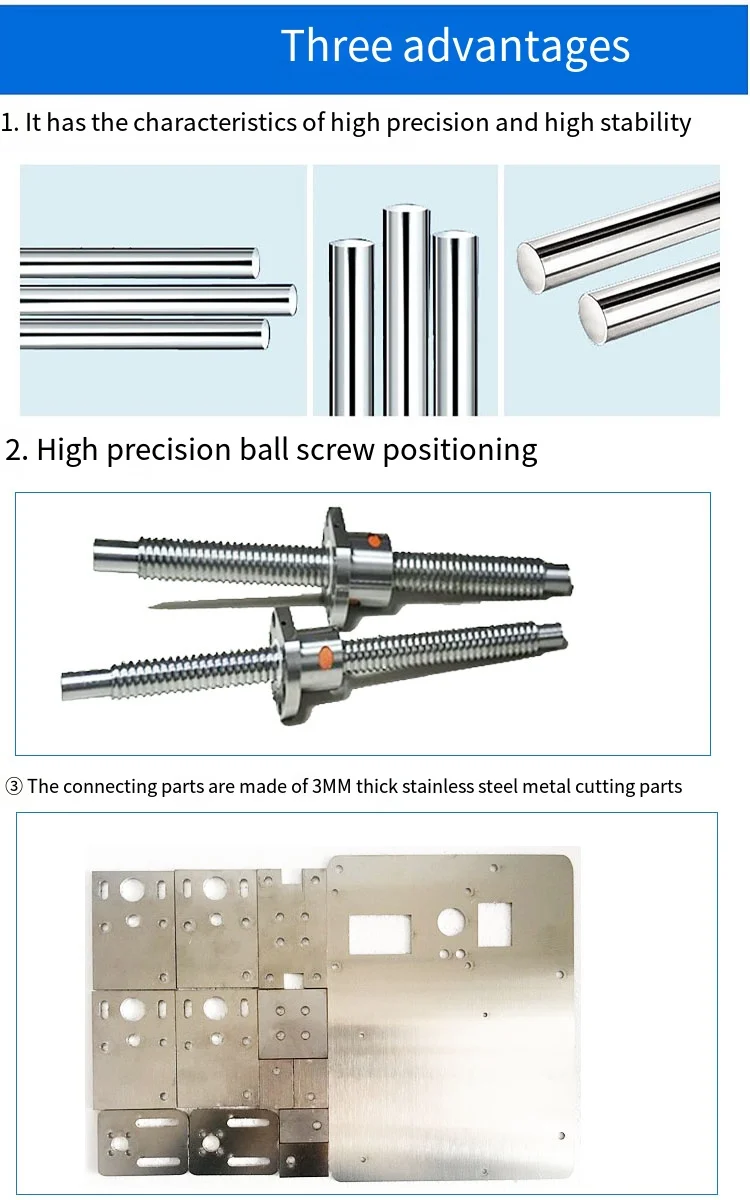 Three advantages

1. It has the characteristics of high precision and high stability

2. High precision ball screw positioning

③ The connecting parts are made of 3MM thick stainless steel metal cutting parts