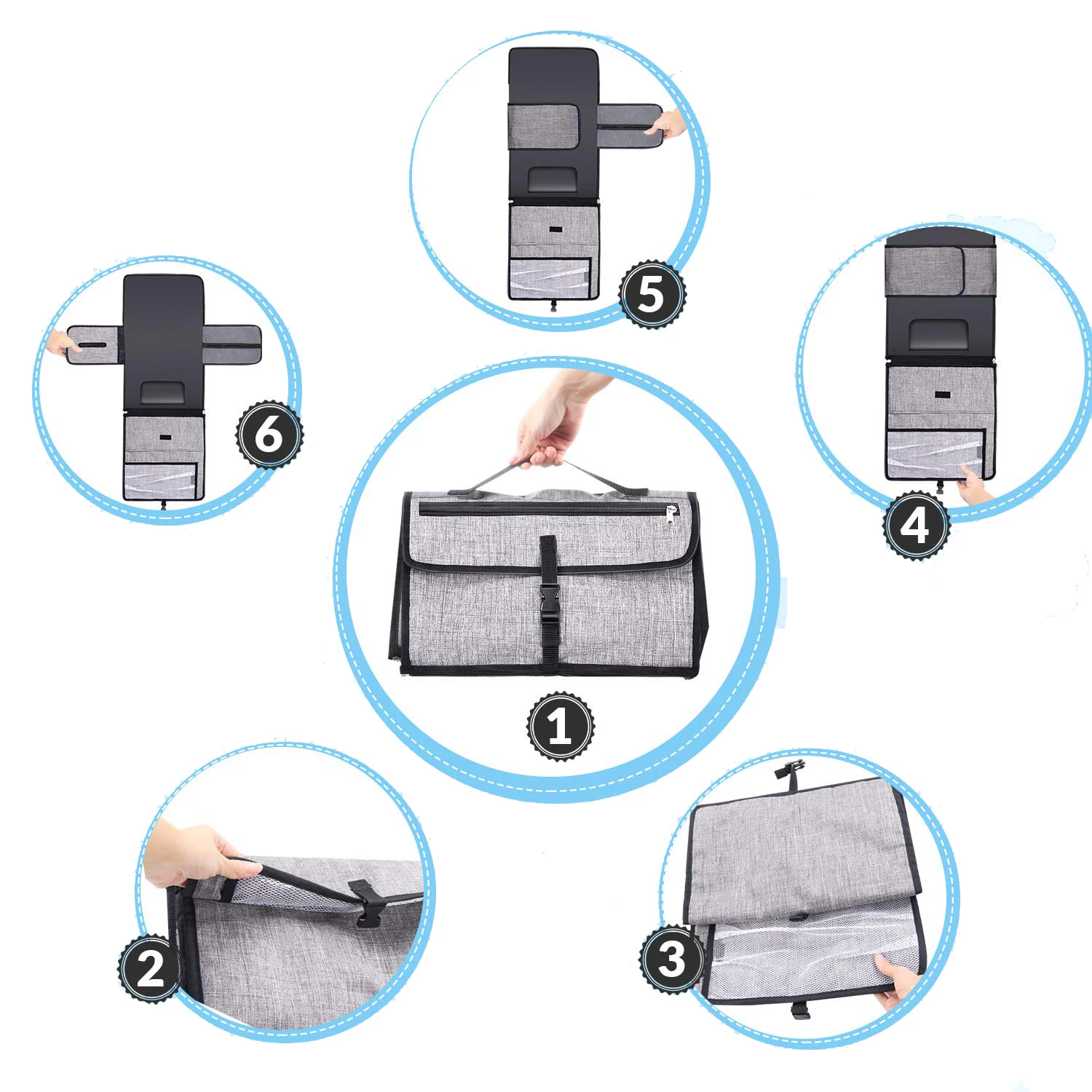 5

6

4

1

2

3