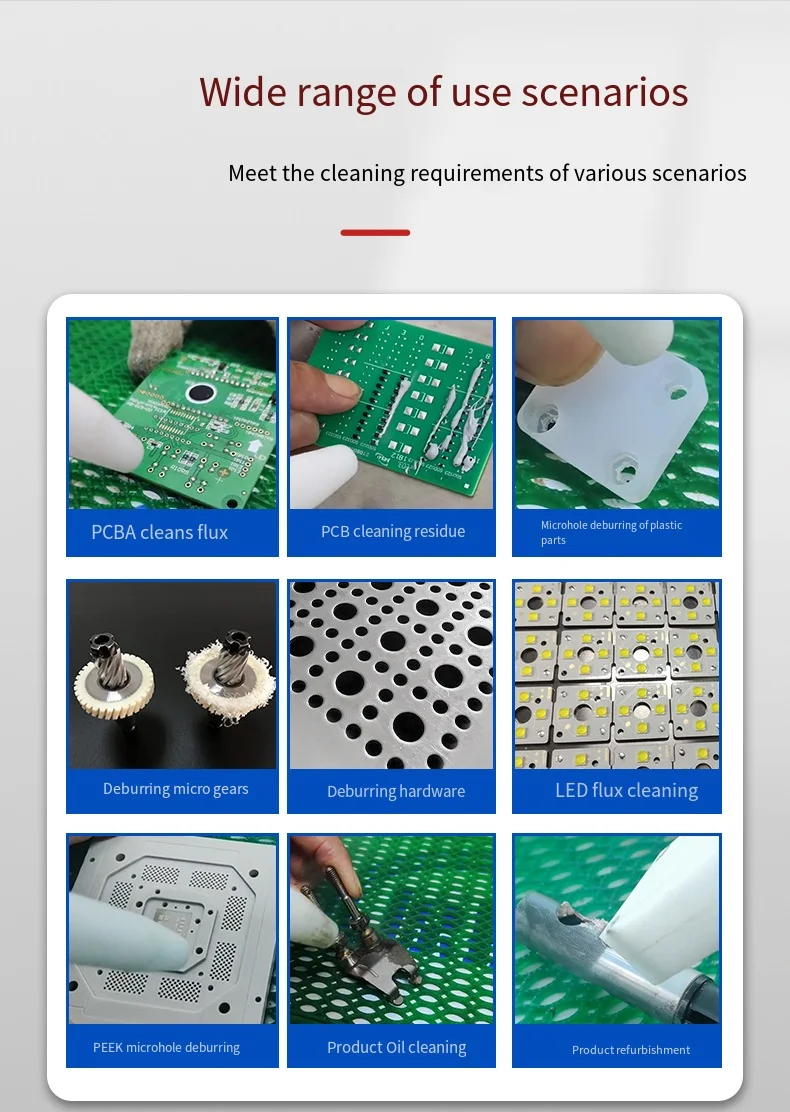 Wide range of use scenarios

Meet the cleaning requirements of various scenarios

PCBA cleans flux

PCB cleaning residue

Microhole deburring of plastic parts

Deburring micro gears

Deburring hardware

LED flux cleaning

PEEK microhole deburring

Product Oil cleaning

Product refurbishment