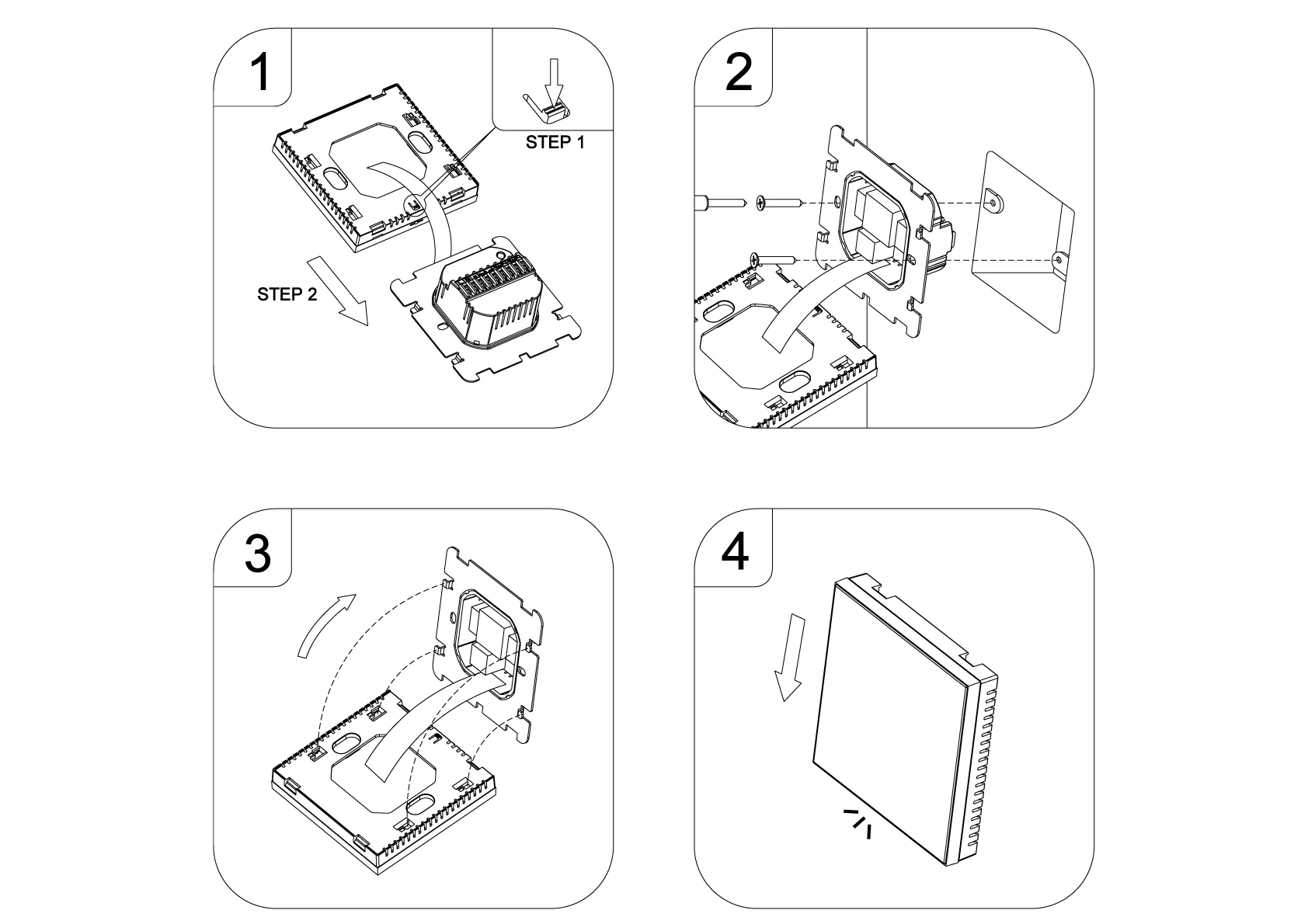 1

STEP 1

STEP 2

2

3

4