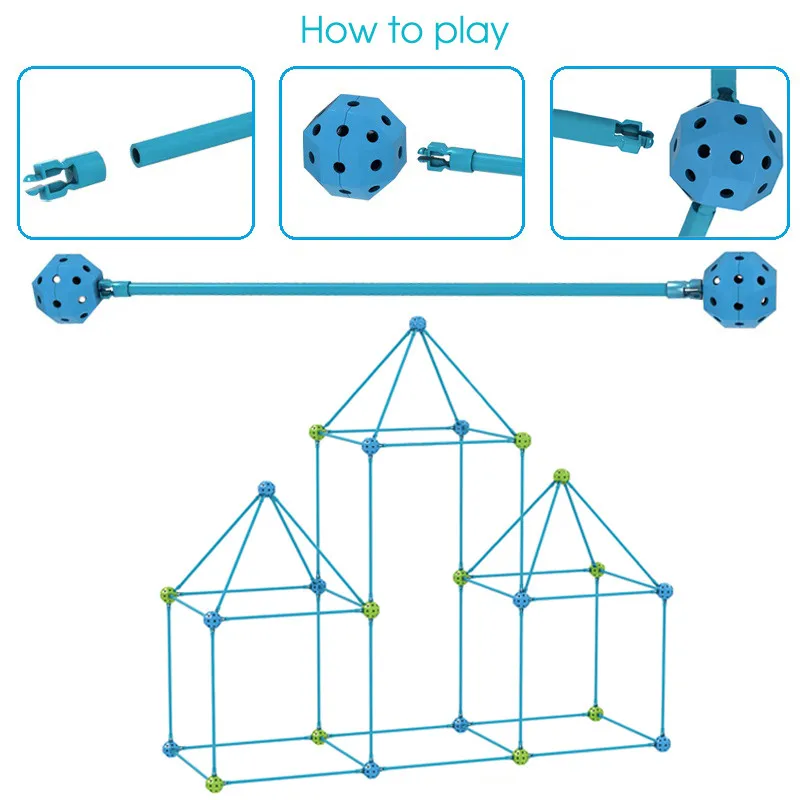 How to play