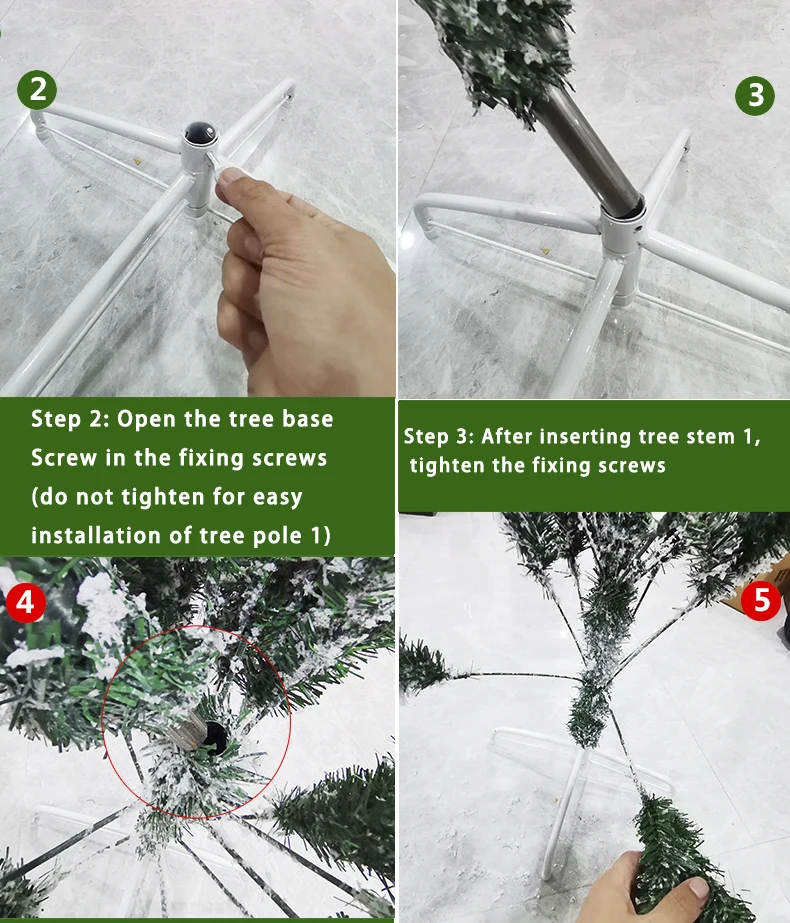 2

3

Step 2: Open the tree base
Screw in the fixing screws
(do not tighten for easy installation of tree pole 1)

Step 3: After inserting tree stem 1, tighten the fixing screws

4

5