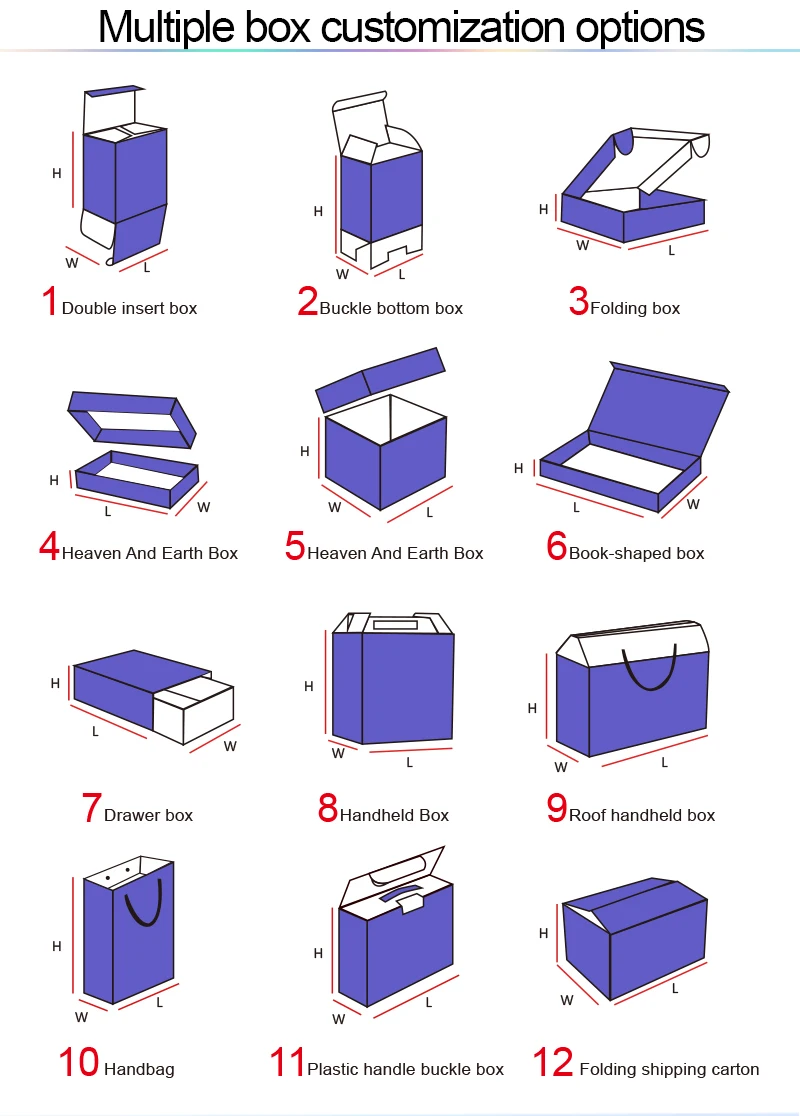 Multiple box customization options

H
W
L
1 Double insert box

H
W
L
2 Buckle bottom box

H
W
L
3 Folding box

H
L
W
4 Heaven And Earth Box

H
W
L
5 Heaven And Earth Box

H
L
W
6 Book-shaped box

H
L
W
7 Drawer box

H
W
L
8 Handheld Box

H
W
L
9 Roof handheld box

H
W
L
10 Handbag

H
W
L
11 Plastic handle buckle box

H
W
L
12 Folding shipping carton