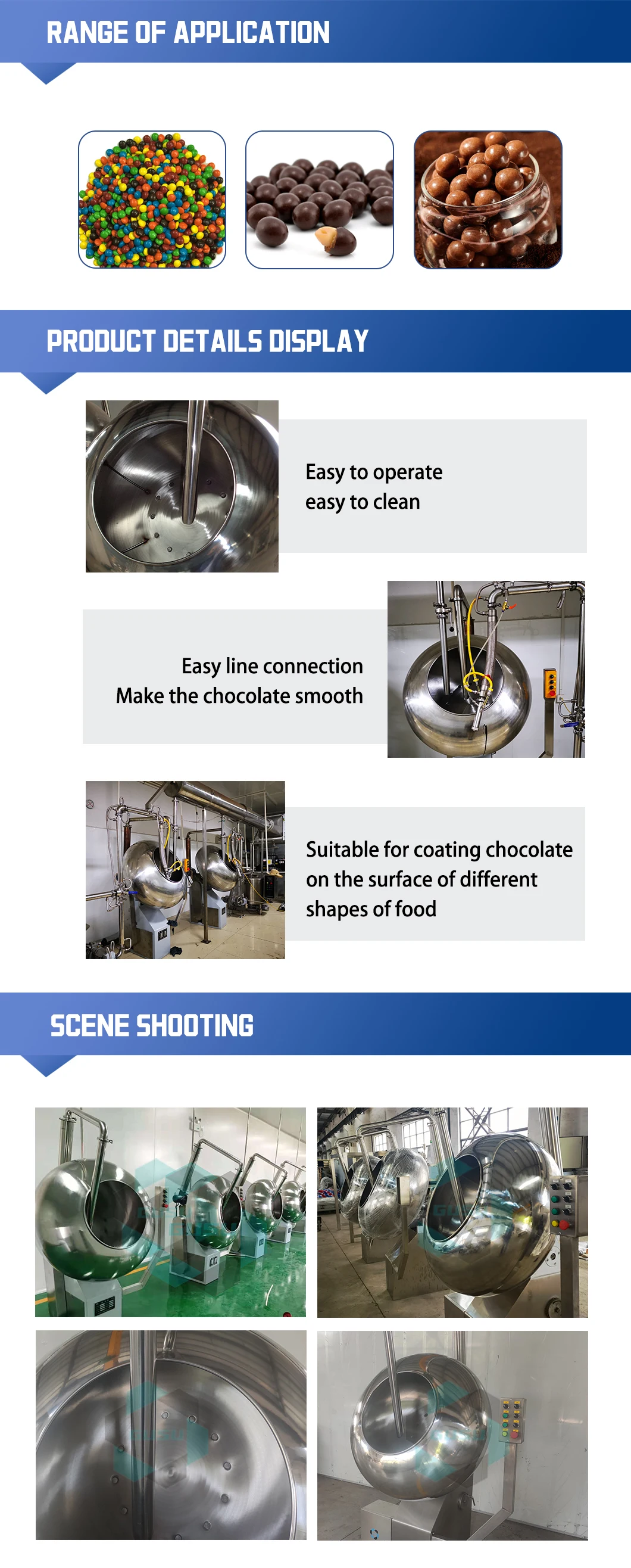 RANGE OF APPLICATION

PRODUCT DETAILS DISPLAY

Easy to operate
easy to clean

Easy line connection
Make the chocolate smooth

Suitable for coating chocolate on the surface of different shapes of food

SCENE SHOOTING