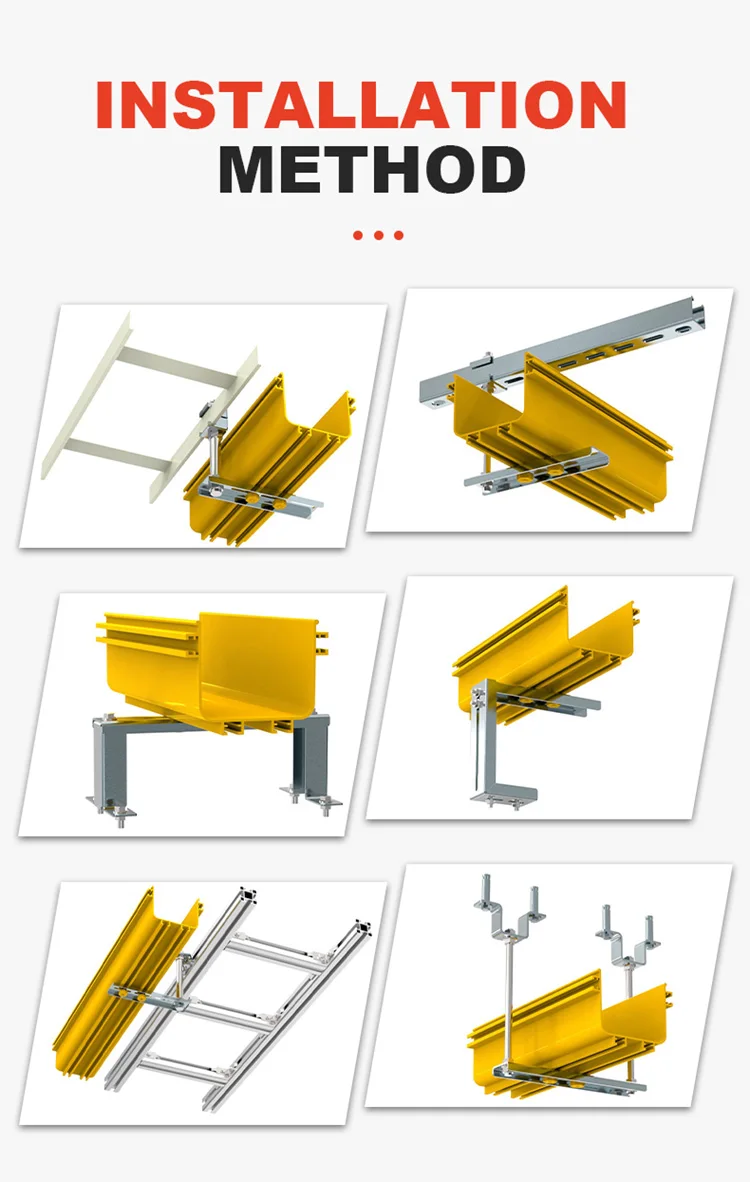 INSTALLATION
METHOD