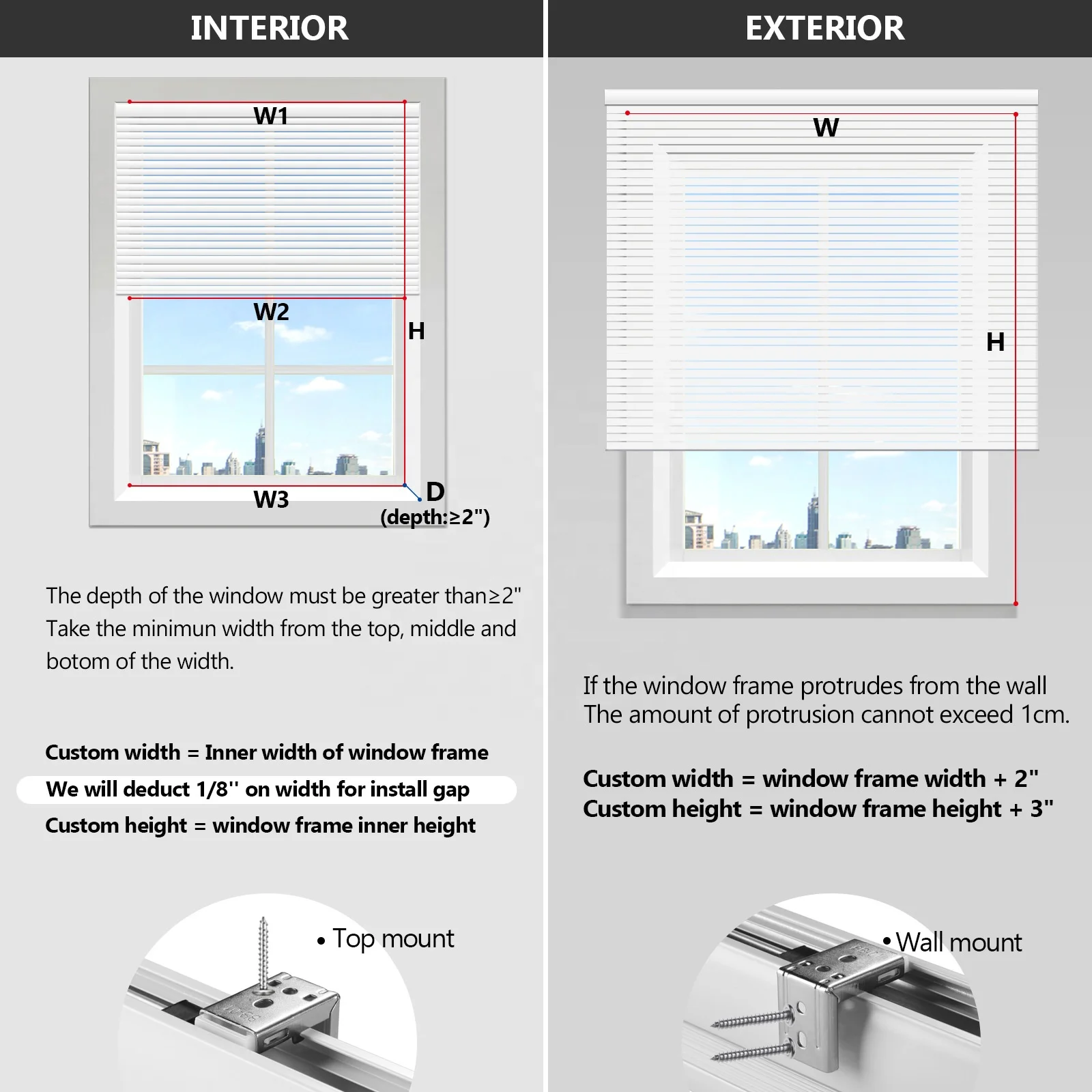 INTERIOR

W1

W2

H

W3

D
(depth:≥2")

The depth of the window must be greater than≥2"
Take the minimun width from the top, middle and botom of the width.

Custom width = Inner width of window frame

We will deduct 1/8'' on width for install gap

Custom height = window frame inner height

• Top mount

EXTERIOR

W

H

If the window frame protrudes from the wall
The amount of protrusion cannot exceed 1cm.

Custom width = window frame width + 2"
Custom height = window frame height + 3"

• Wall mount