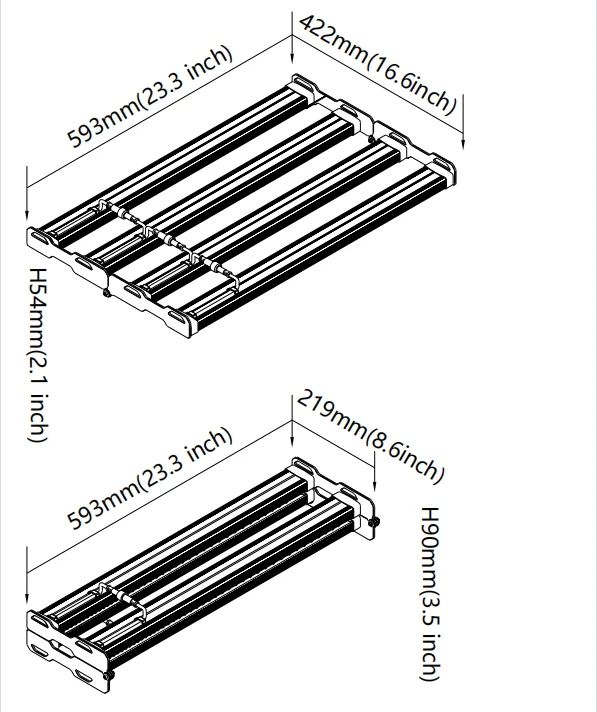 593mm(23.3 inch)
422mm(16.6inch)
H54mm(2.1 inch)
593mm(23.3 inch)
219mm(8.6inch)
H90mm(3.5 inch)