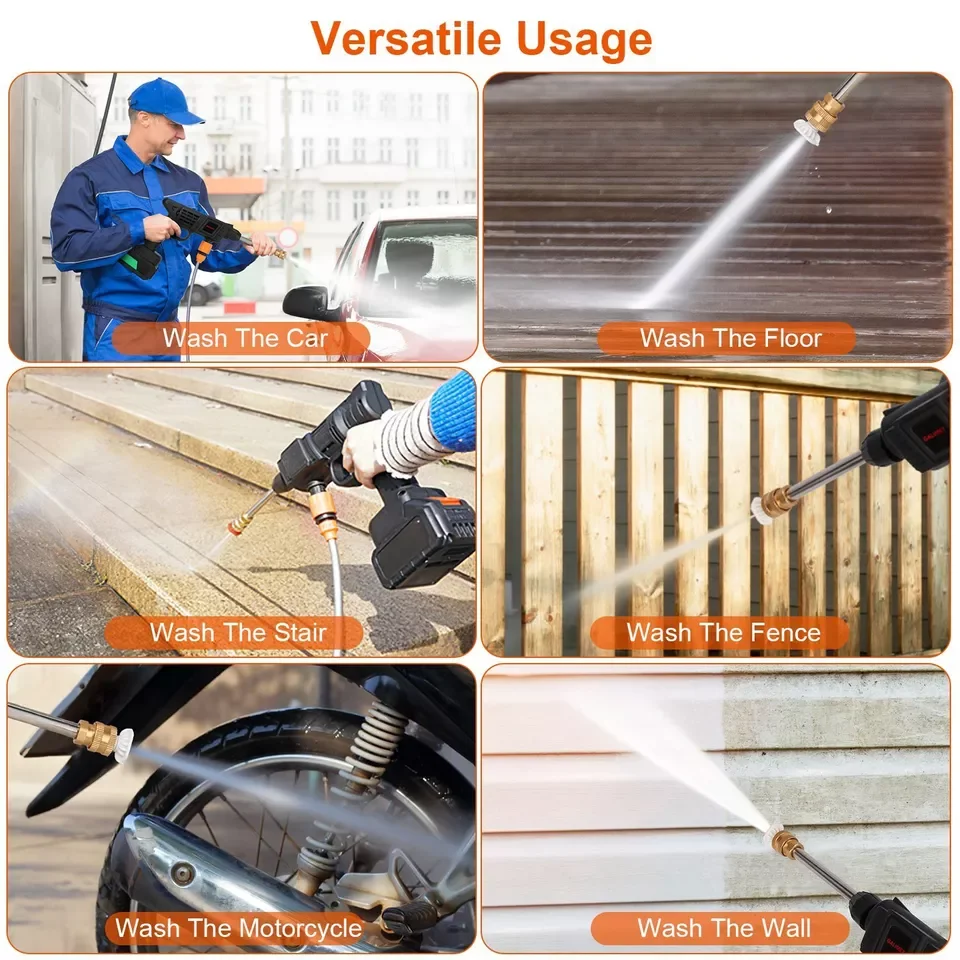 Versatile Usage

Wash The Car

Wash The Floor

Wash The Stair

Wash The Fence

Wash The Motorcycle

Wash The Wall