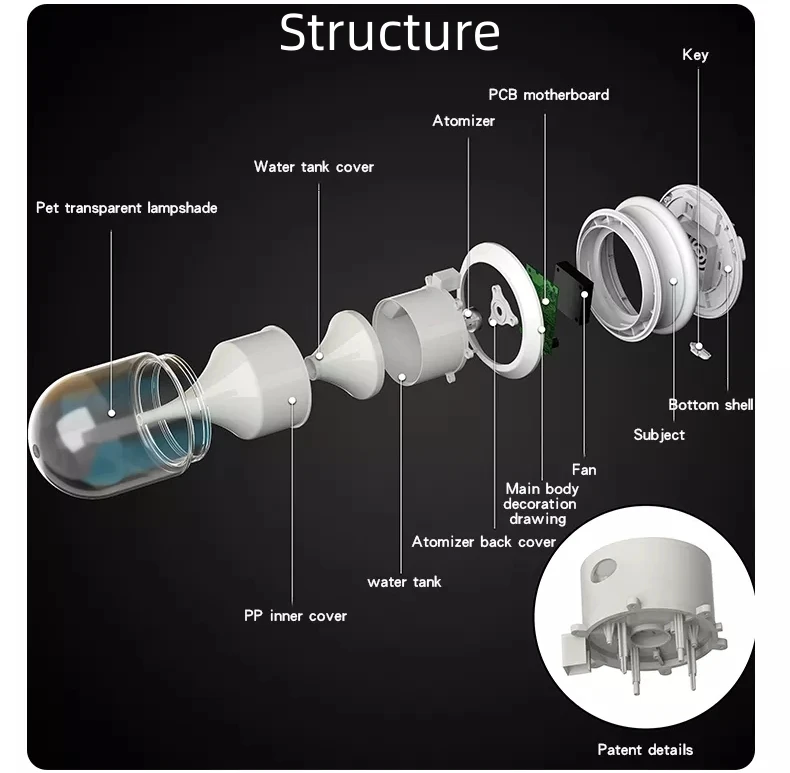 Structure

Key

PCB motherboard

Atomizer

Water tank cover

Pet transparent lampshade

Bottom shell

Subject

Fan

Main body decoration drawing

Atomizer back cover

water tank

PP inner cover

Patent details