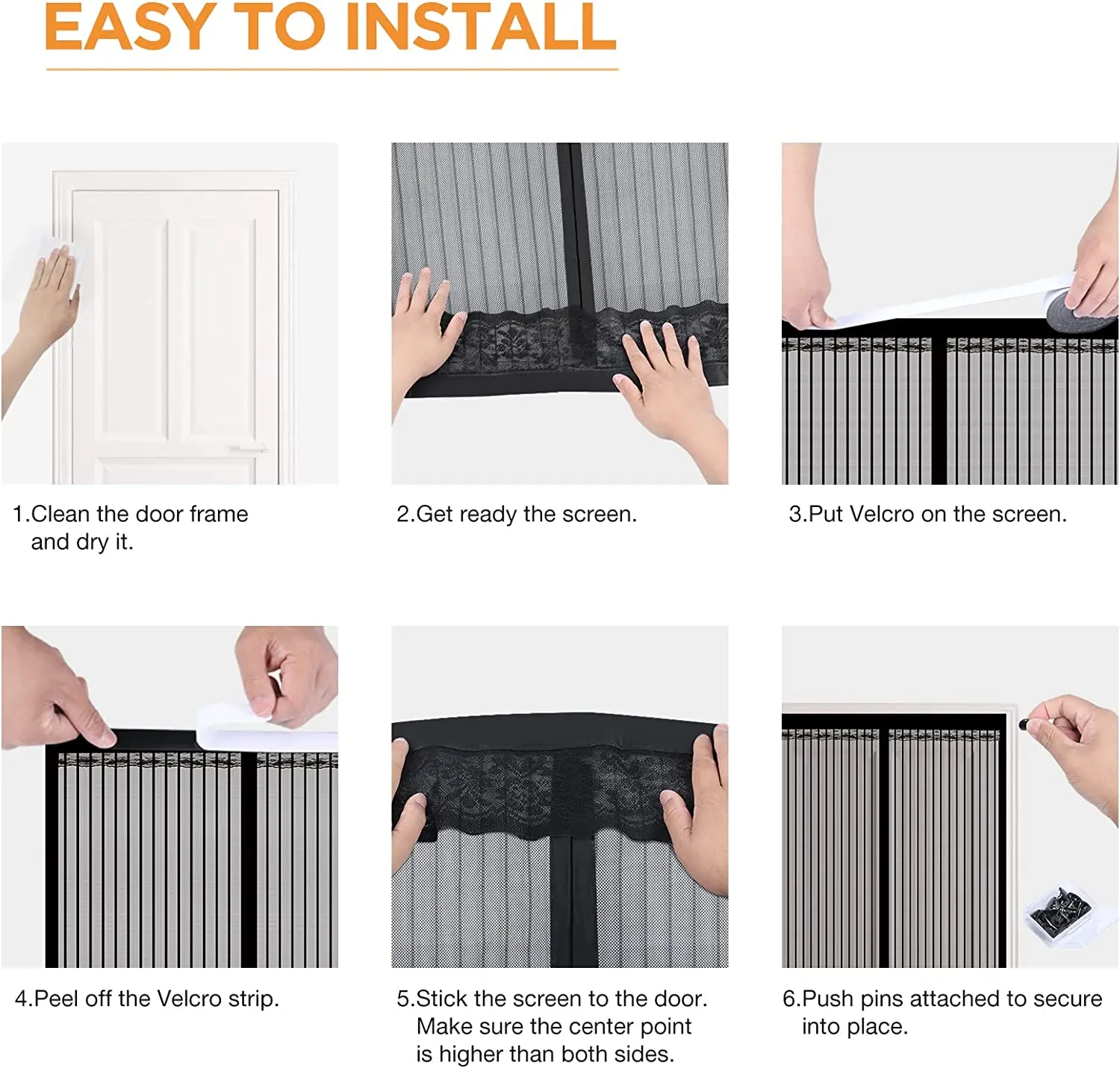 EASY TO INSTALL

1.Clean the door frame and dry it.

2.Get ready the screen.

3.Put Velcro on the screen.

4.Peel off the Velcro strip.

5.Stick the screen to the door. Make sure the center point is higher than both sides.

6.Push pins attached to secure into place.