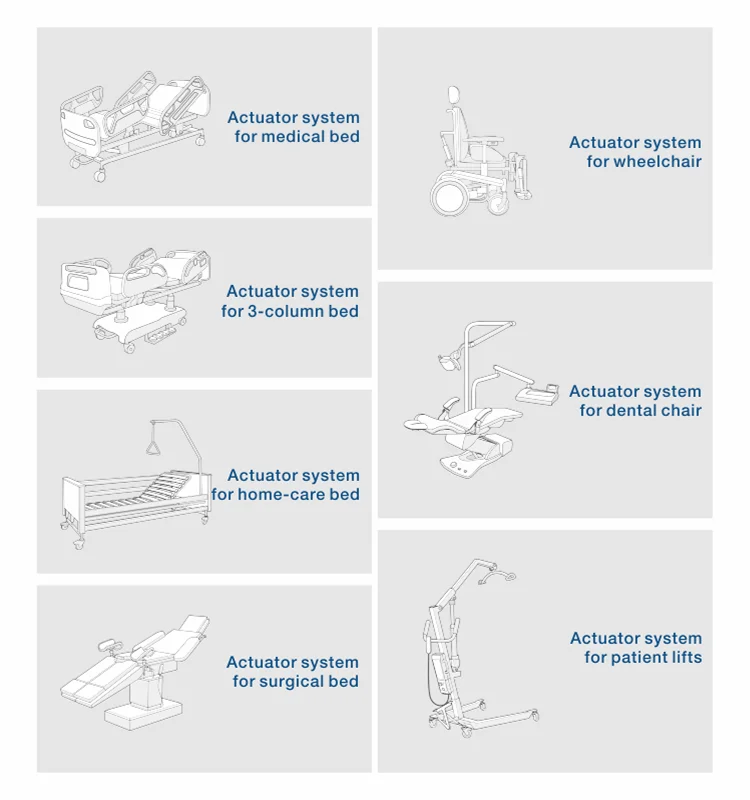 Actuator system for medical bed

Actuator system for 3-column bed

Actuator system for home-care bed

Actuator system for surgical bed

Actuator system for wheelchair

Actuator system for dental chair

Actuator system for patient lifts