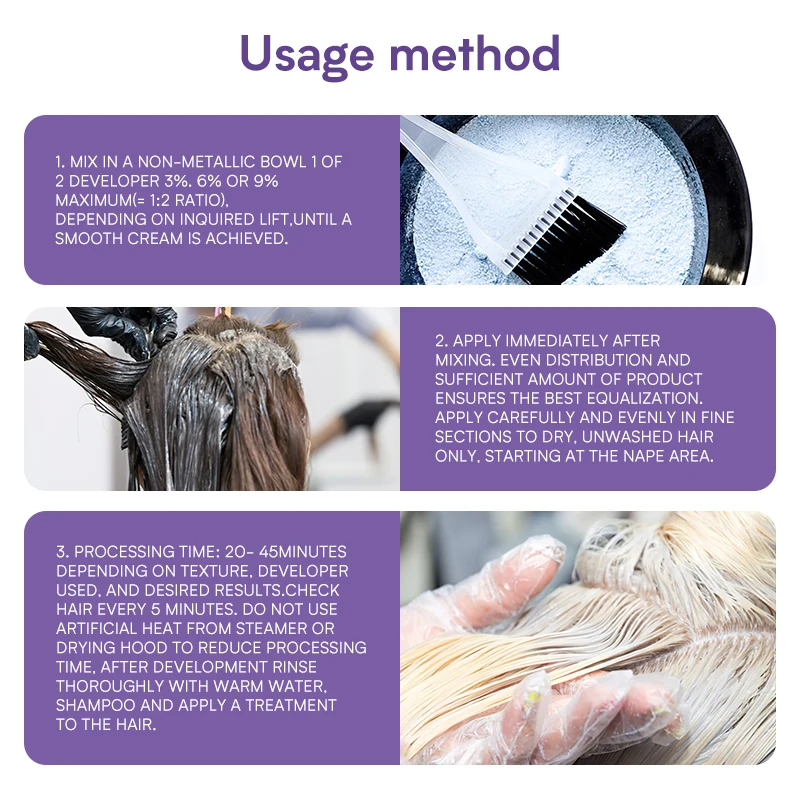 Usage method

1. MIX IN A NON-METALLIC BOWL 1 OF 2 DEVELOPER 3%. 6% OR 9% MAXIMUM(= 1:2 RATIO), DEPENDING ON INQUIRED LIFT,UNTIL A SMOOTH CREAM IS ACHIEVED.

2. APPLY IMMEDIATELY AFTER MIXING. EVEN DISTRIBUTION AND SUFFICIENT AMOUNT OF PRODUCT ENSURES THE BEST EQUALIZATION. APPLY CAREFULLY AND EVENLY IN FINE SECTIONS TO DRY, UNWASHED HAIR ONLY, STARTING AT THE NAPE AREA.

3. PROCESSING TIME: 20- 45MINUTES DEPENDING ON TEXTURE, DEVELOPER USED, AND DESIRED RESULTS.CHECK HAIR EVERY 5 MINUTES. DO NOT USE ARTIFICIAL HEAT FROM STEAMER OR DRYING HOOD TO REDUCE PROCESSING TIME, AFTER DEVELOPMENT RINSE THOROUGHLY WITH WARM WATER, SHAMPOO AND APPLY A TREATMENT TO THE HAIR.