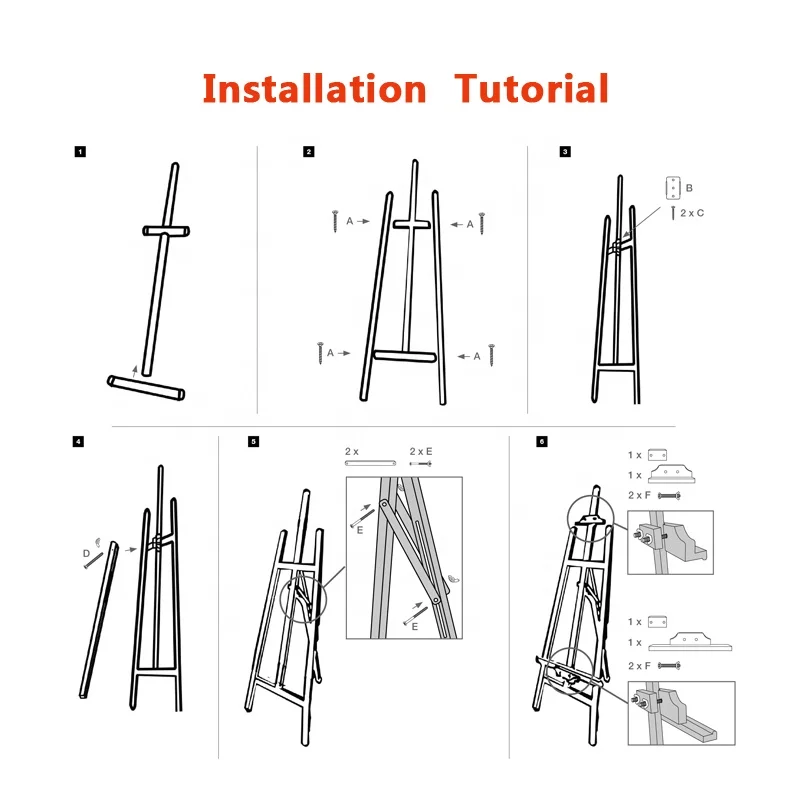 Installation Tutorial

1

2

A

A

A

A

3

B

2 x C

4

D

5

2 x

2 x E

E

E

6

1 x

1 x

2 x F

1 x

1 x

2 x F