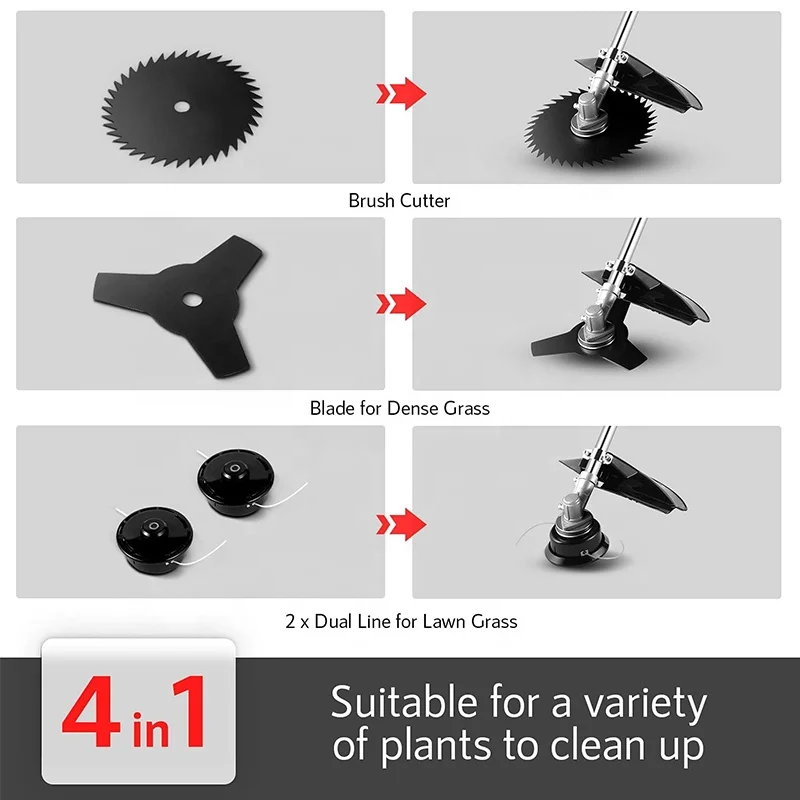 Brush Cutter

Blade for Dense Grass

2 x Dual Line for Lawn Grass

4 in 1

Suitable for a variety of plants to clean up