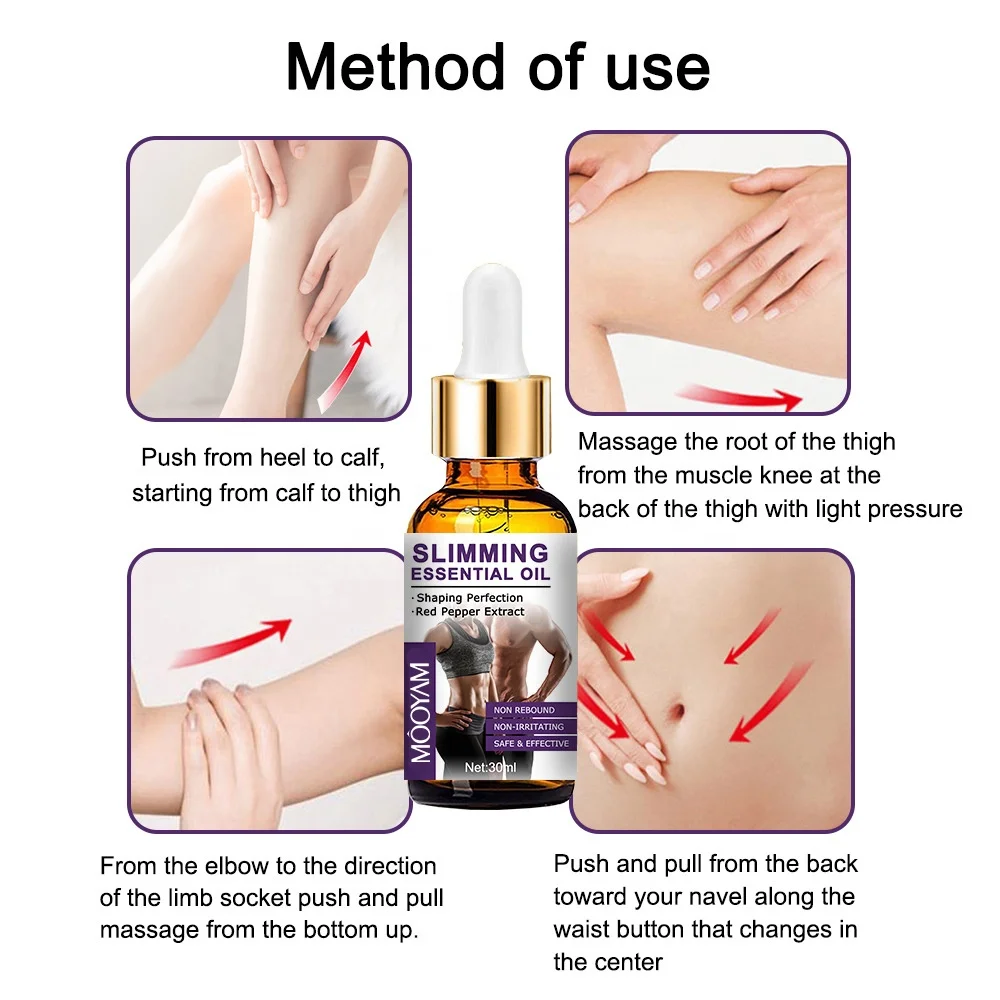 Method of use

Push from heel to calf, starting from calf to thigh

Massage the root of the thigh from the muscle knee at the back of the thigh with light pressure

SLIMMING ESSENTIAL OIL
· Shaping Perfection
· Red Pepper Extract
MOOYAM
NON REBOUND
NON-IRRITATING
SAFE & EFFECTIVE
Net:30ml

From the elbow to the direction of the limb socket push and pull massage from the bottom up.

Push and pull from the back toward your navel along the waist button that changes in the center