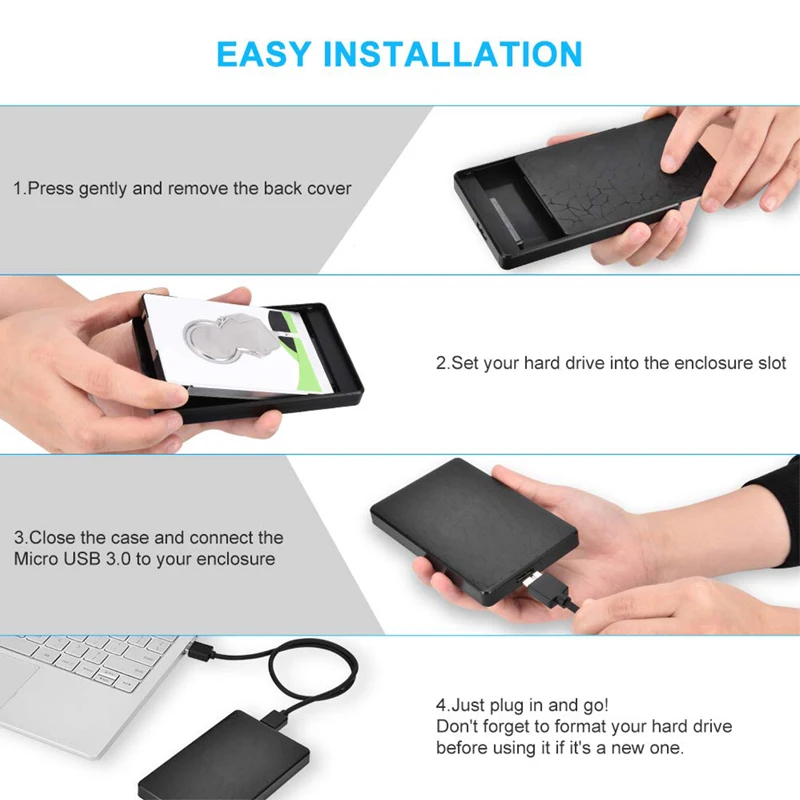 EASY INSTALLATION

1.Press gently and remove the back cover

2.Set your hard drive into the enclosure slot

3.Close the case and connect the Micro USB 3.0 to your enclosure

4.Just plug in and go!
Don't forget to format your hard drive before using it if it's a new one.