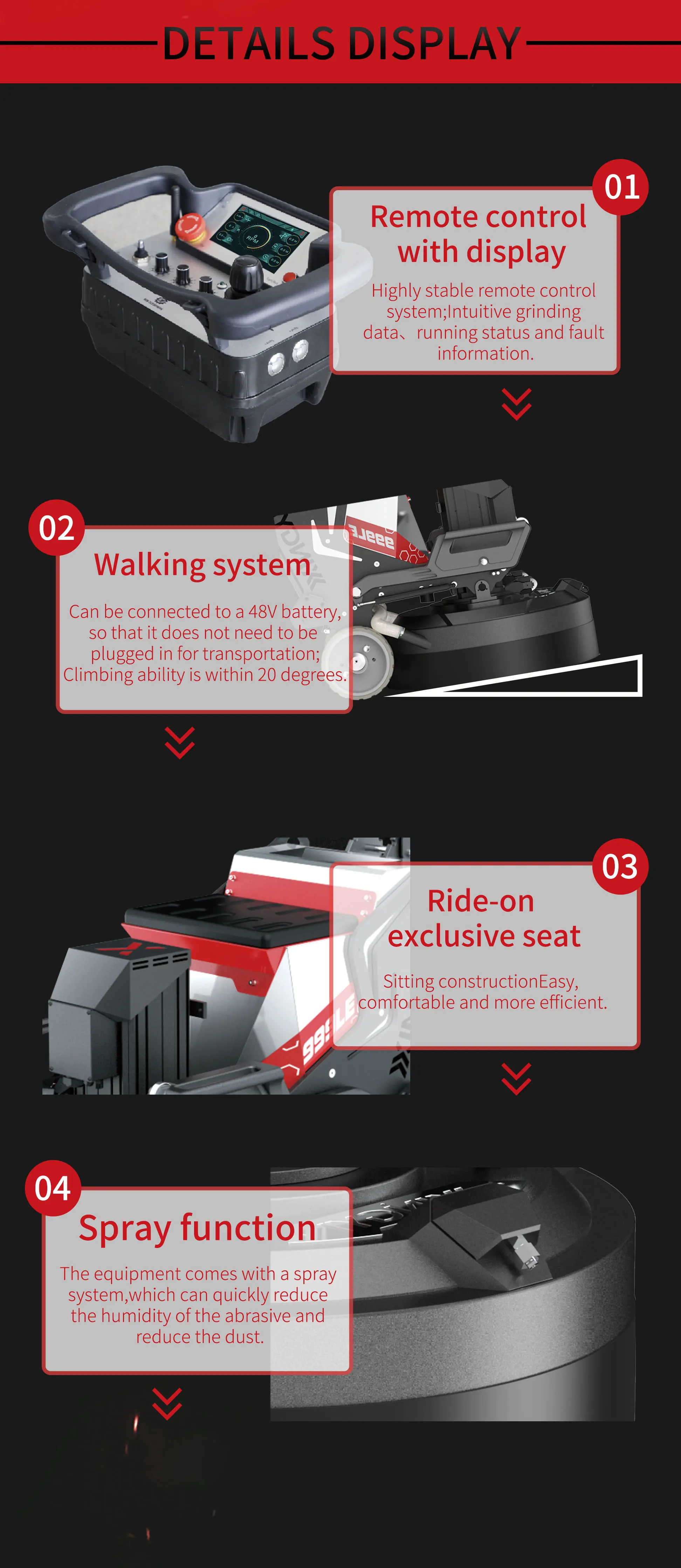 DETAILS DISPLAY

01
Remote control with display
Highly stable remote control system;Intuitive grinding data、running status and fault information.

02
Walking system
Can be connected to a 48V battery, so that it does not need to be plugged in for transportation; Climbing ability is within 20 degrees.

03
Ride-on exclusive seat
Sitting constructionEasy, comfortable and more efficient.

04
Spray function
The equipment comes with a spray system,which can quickly reduce the humidity of the abrasive and reduce the dust.