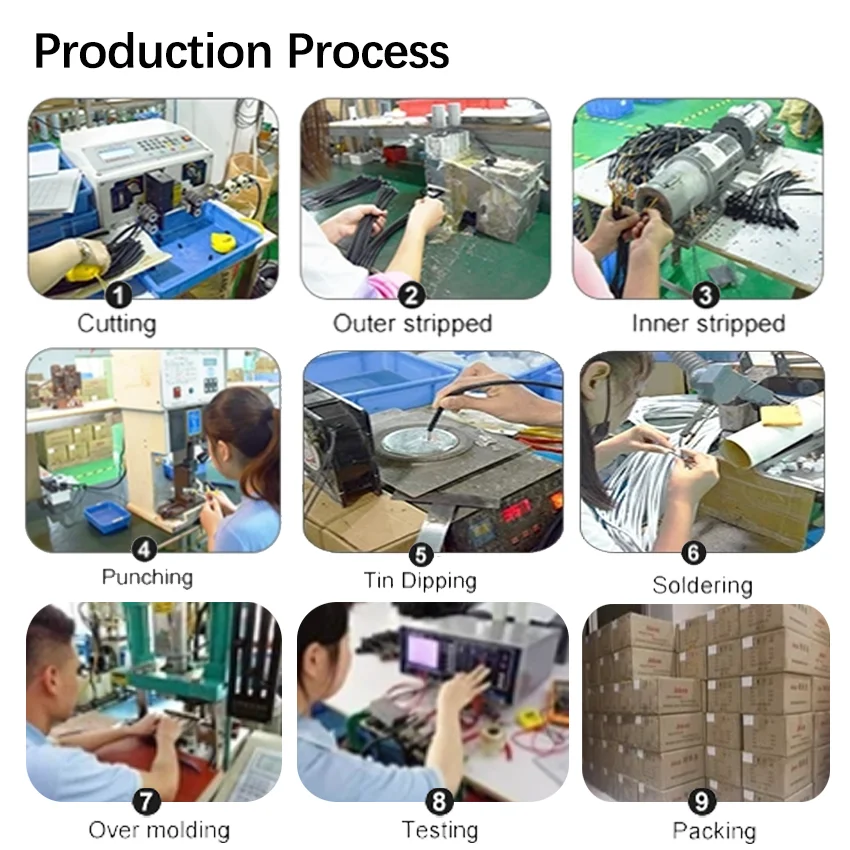 Production Process

1
Cutting

2
Outer stripped

3
Inner stripped

4
Punching

5
Tin Dipping

6
Soldering

7
Over molding

8
Testing

9
Packing