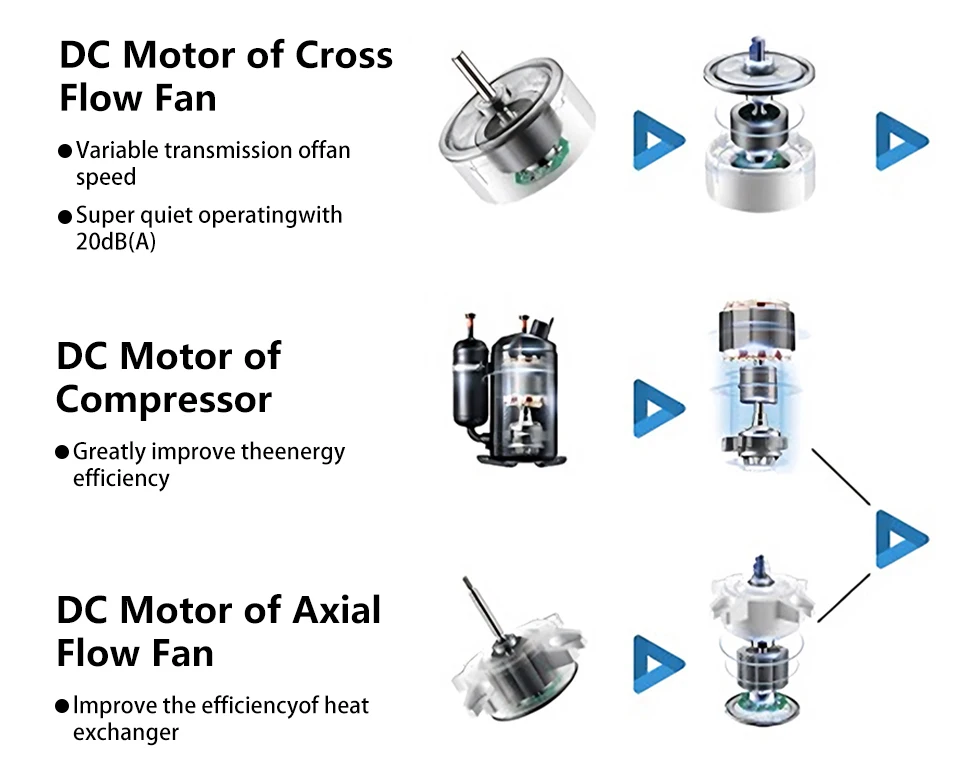 DC Motor of Cross Flow Fan

● Variable transmission offan speed

● Super quiet operatingwith 20dB(A)

DC Motor of Compressor

● Greatly improve theenergy efficiency

DC Motor of Axial Flow Fan

● Improve the efficiencyof heat exchanger