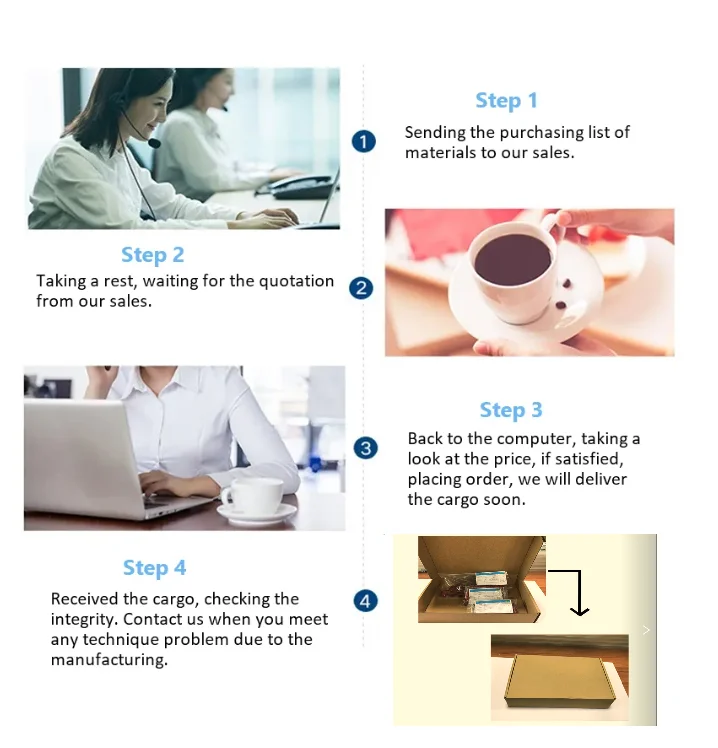 Step 1

1

Sending the purchasing list of materials to our sales.

Step 2

Taking a rest, waiting for the quotation from our sales.

2

Step 3

3

Back to the computer, taking a look at the price, if satisfied, placing order, we will deliver the cargo soon.

Step 4

Received the cargo, checking the integrity. Contact us when you meet any technique problem due to the manufacturing.

4