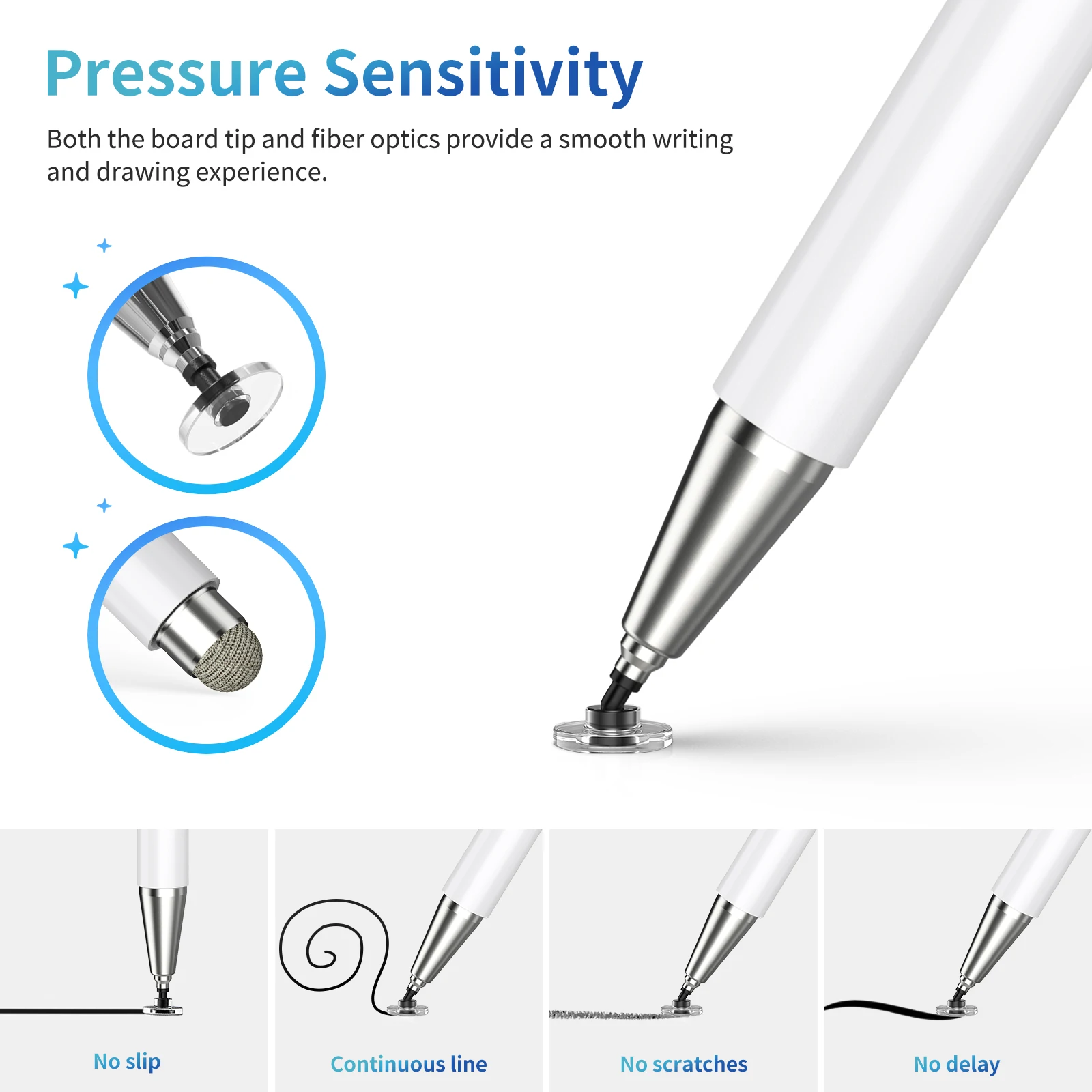 Pressure Sensitivity

Both the board tip and fiber optics provide a smooth writing and drawing experience.

No slip

Continuous line

No scratches

No delay