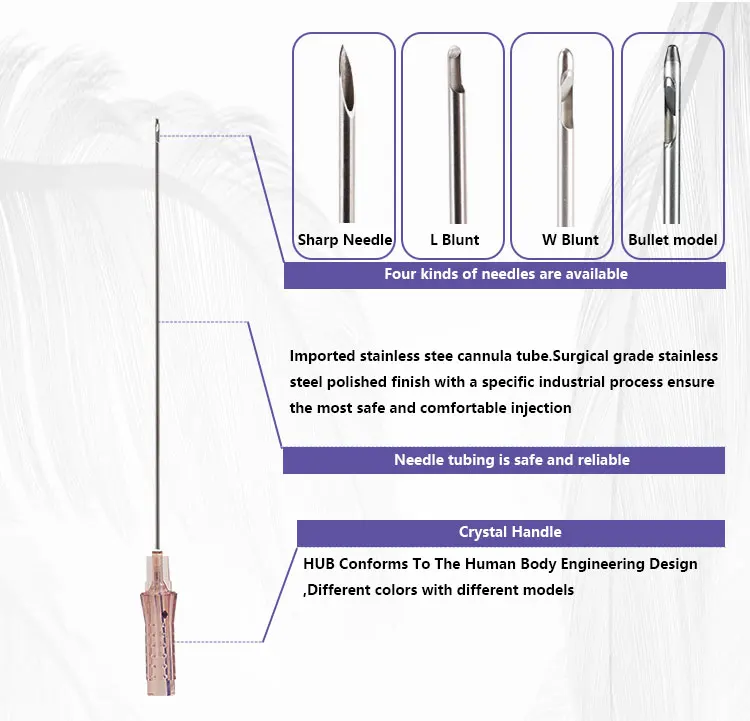 Sharp Needle

L Blunt

W Blunt

Bullet model

Four kinds of needles are available

Imported stainless stee cannula tube.Surgical grade stainless steel polished finish with a specific industrial process ensure the most safe and comfortable injection

Needle tubing is safe and reliable

Crystal Handle

HUB Conforms To The Human Body Engineering Design ,Different colors with different models