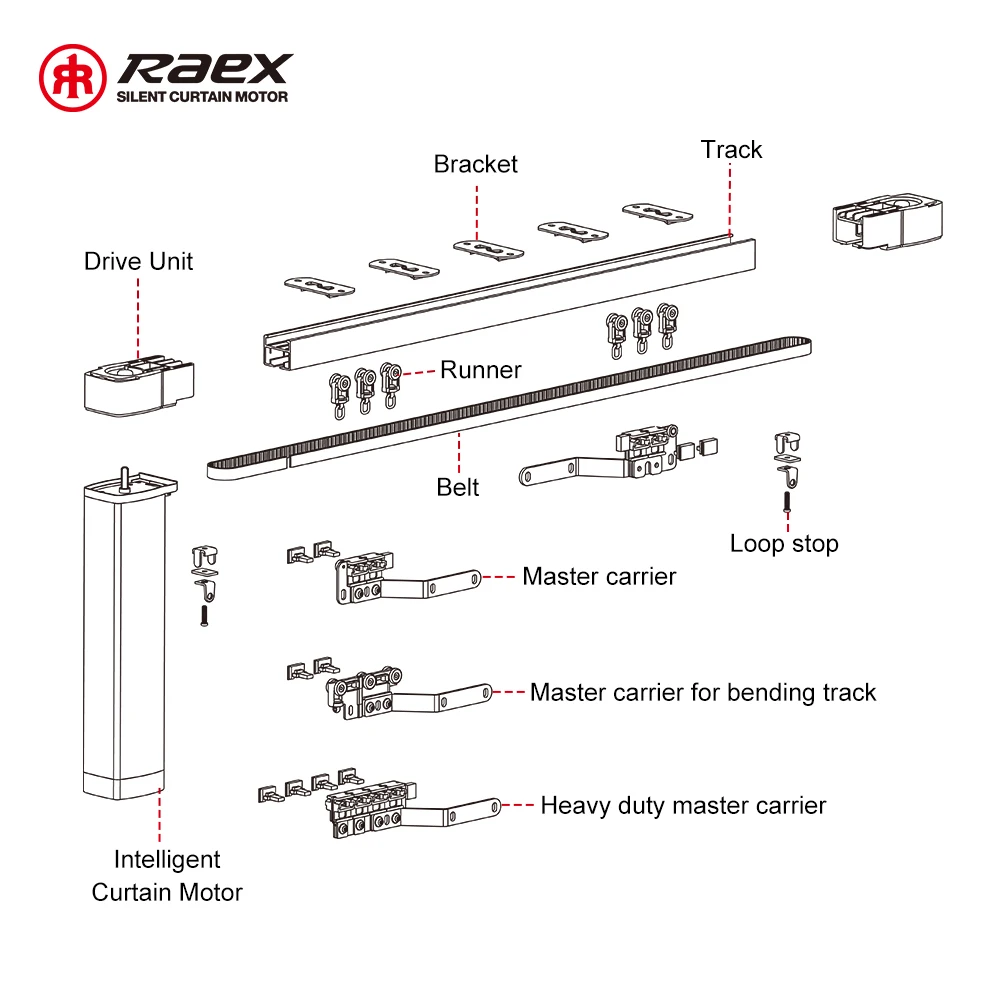 Raex
SILENT CURTAIN MOTOR

Bracket

Track

Drive Unit

Runner

Belt

Loop stop

Master carrier

Master carrier for bending track

Heavy duty master carrier

Intelligent Curtain Motor