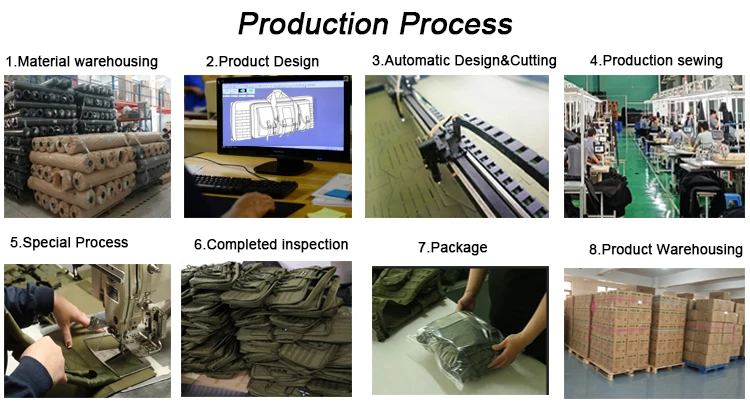 Production Process

1.Material warehousing

2.Product Design

3.Automatic Design&Cutting

4.Production sewing

5.Special Process

6.Completed inspection

7.Package

8.Product Warehousing