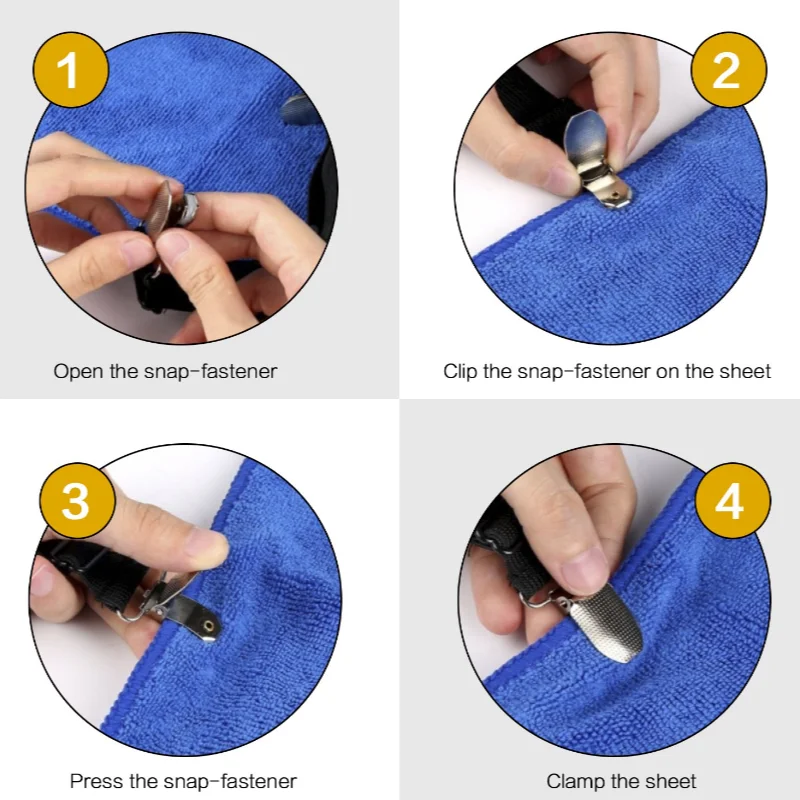 1

Open the snap-fastener

2

Clip the snap-fastener on the sheet

3

Press the snap-fastener

4

Clamp the sheet