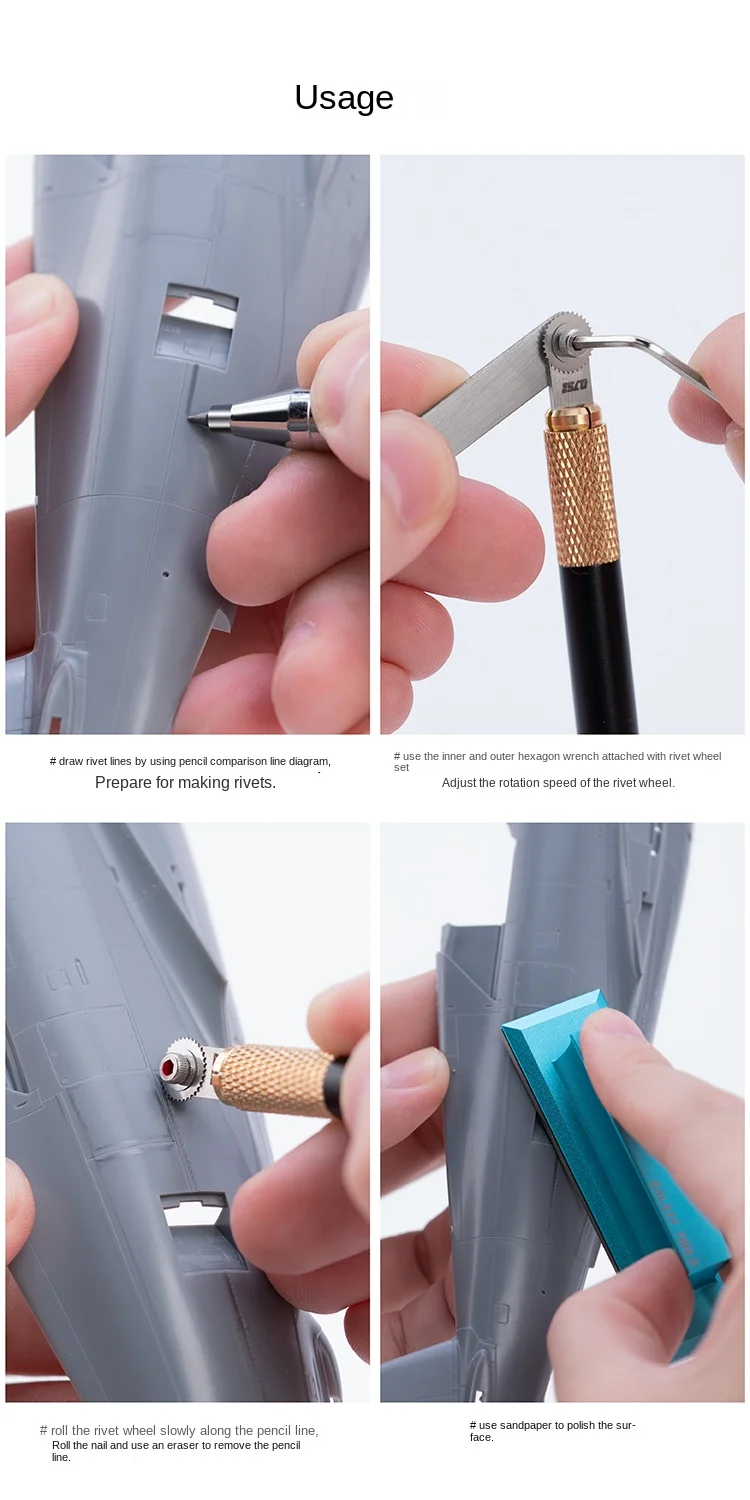 Usage

# draw rivet lines by using pencil comparison line diagram,
Prepare for making rivets.

# use the inner and outer hexagon wrench attached with rivet wheel set
Adjust the rotation speed of the rivet wheel.

# roll the rivet wheel slowly along the pencil line,
Roll the nail and use an eraser to remove the pencil line.

# use sandpaper to polish the surface.