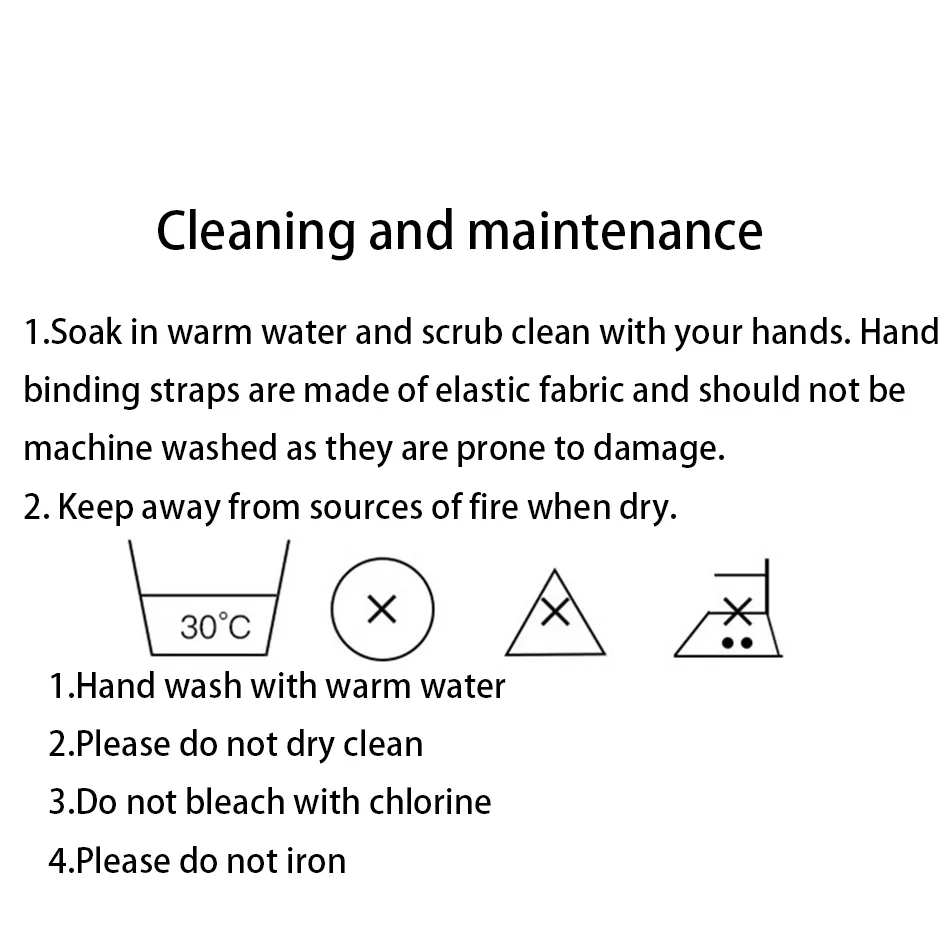 Cleaning and maintenance

1.Soak in warm water and scrub clean with your hands. Hand binding straps are made of elastic fabric and should not be machine washed as they are prone to damage.

2. Keep away from sources of fire when dry.

30°C

1.Hand wash with warm water

2.Please do not dry clean

3.Do not bleach with chlorine

4.Please do not iron