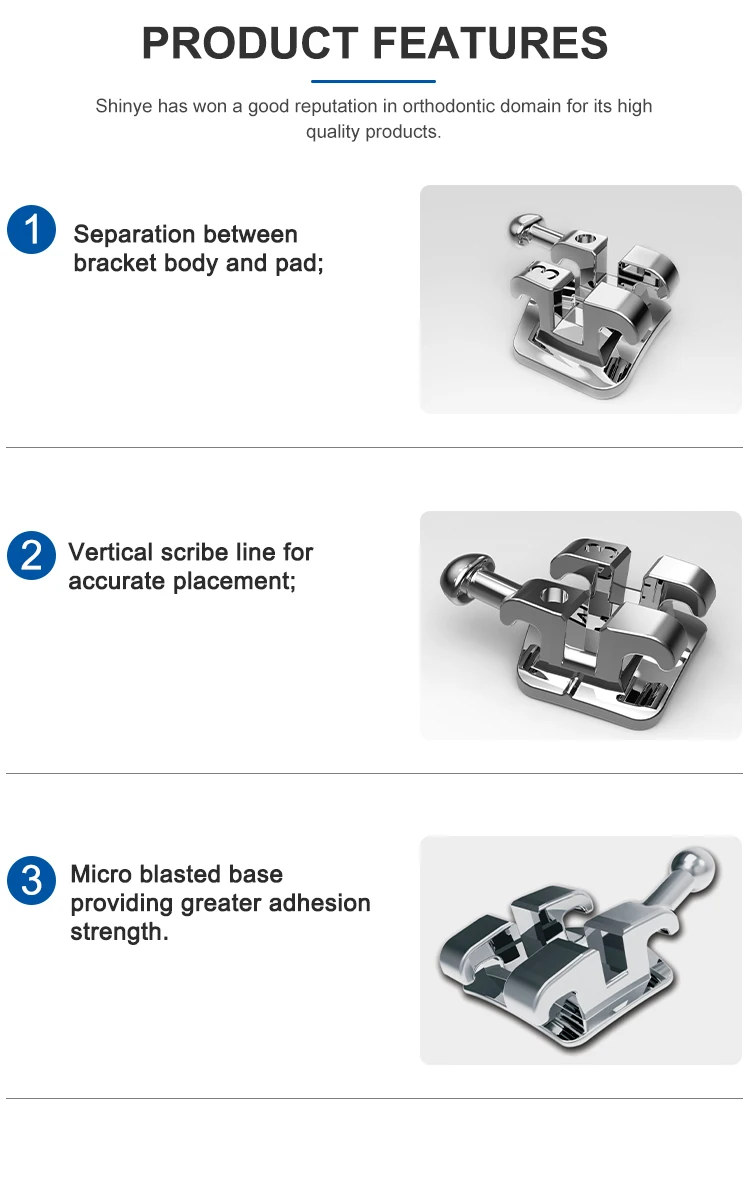 PRODUCT FEATURES

Shinye has won a good reputation in orthodontic domain for its high quality products.

1 Separation between bracket body and pad;

2 Vertical scribe line for accurate placement;

3 Micro blasted base providing greater adhesion strength.