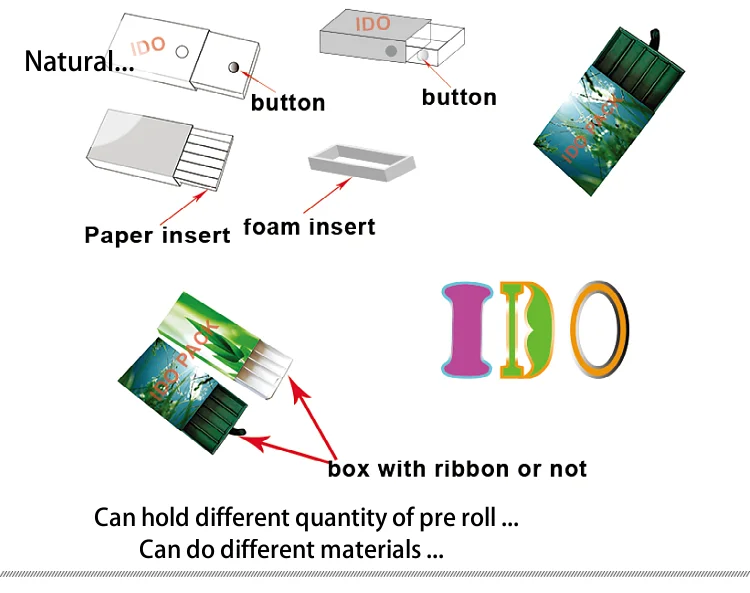 Natural...

IDO

button

IDO

button

IDO PACK

Paper insert

foam insert

IDO PACK

IDO PACK

IDO

box with ribbon or not

Can hold different quantity of pre roll ...

Can do different materials ...