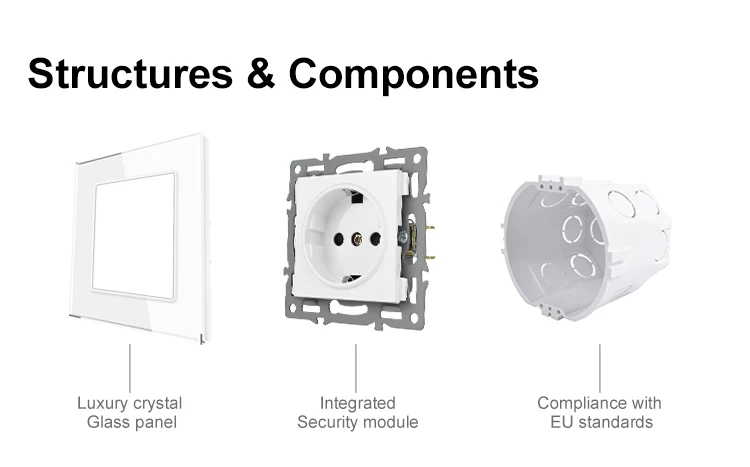 Structures & Components

Luxury crystal
Glass panel

Integrated
Security module

Compliance with
EU standards