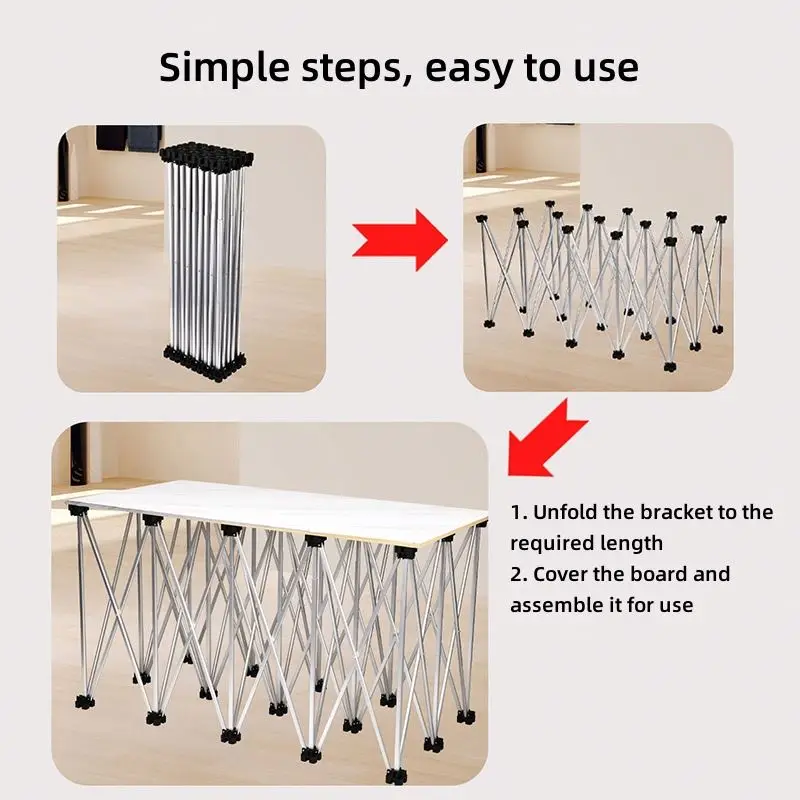 Simple steps, easy to use

1. Unfold the bracket to the required length
2. Cover the board and assemble it for use