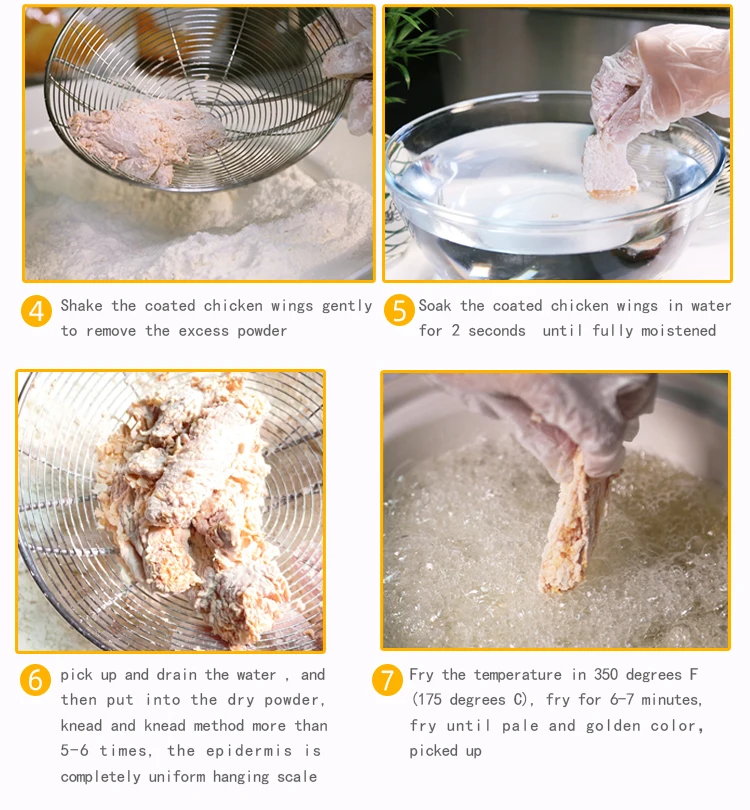 4 Shake the coated chicken wings gently to remove the excess powder

5 Soak the coated chicken wings in water for 2 seconds until fully moistened

6 pick up and drain the water , and then put into the dry powder, knead and knead method more than 5-6 times, the epidermis is completely uniform hanging scale

7 Fry the temperature in 350 degrees F (175 degrees C), fry for 6-7 minutes, fry until pale and golden color, picked up