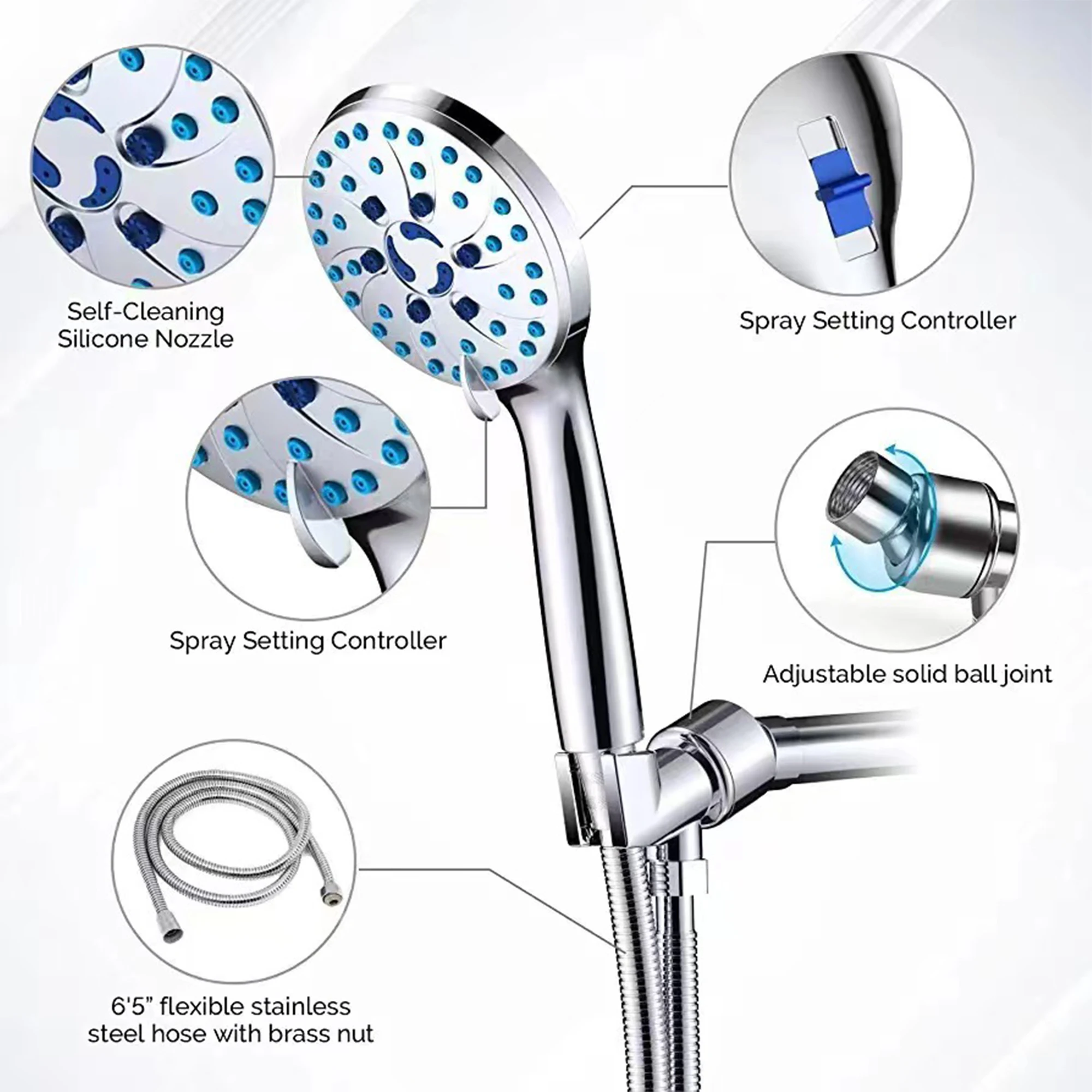 Self-Cleaning Silicone Nozzle

Spray Setting Controller

Spray Setting Controller

Adjustable solid ball joint

6'5" flexible stainless steel hose with brass nut