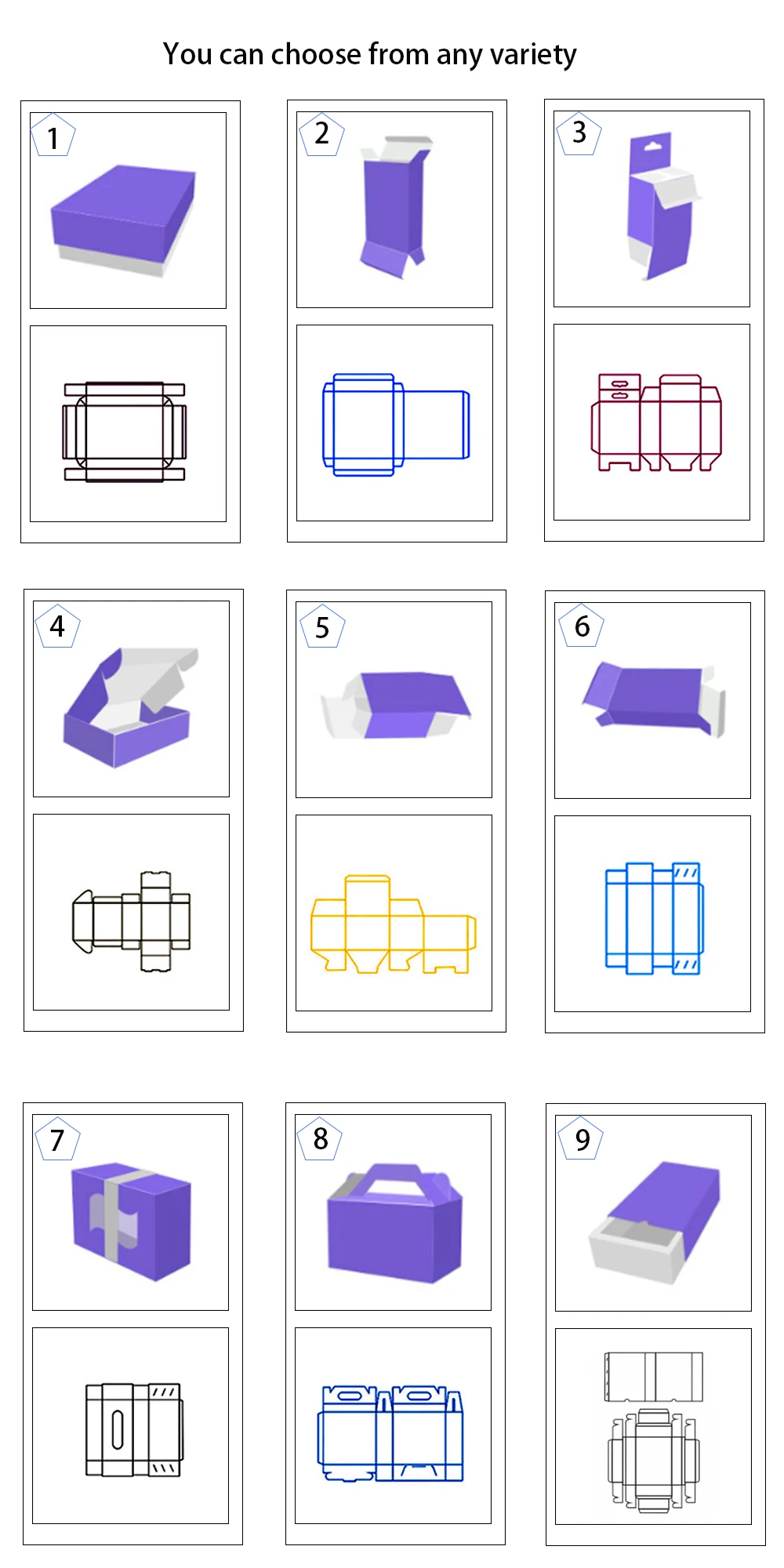 You can choose from any variety

1

2

3

4

5

6

7

8

9