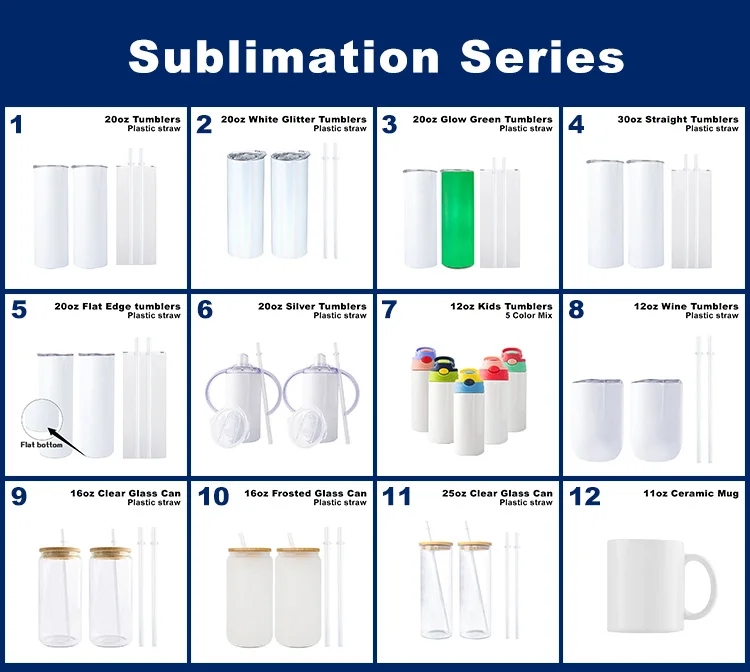 Sublimation Series

1
20oz Tumblers
Plastic straw

2
20oz White Glitter Tumblers
Plastic straw

3
20oz Glow Green Tumblers
Plastic straw

4
30oz Straight Tumblers
Plastic straw

5
20oz Flat Edge tumblers
Plastic straw
Flat bottom

6
20oz Silver Tumblers
Plastic straw

7
12oz Kids Tumblers
5 Color Mix

8
12oz Wine Tumblers
Plastic straw

9
16oz Clear Glass Can
Plastic straw

10
16oz Frosted Glass Can
Plastic straw

11
25oz Clear Glass Can
Plastic straw

12
11oz Ceramic Mug