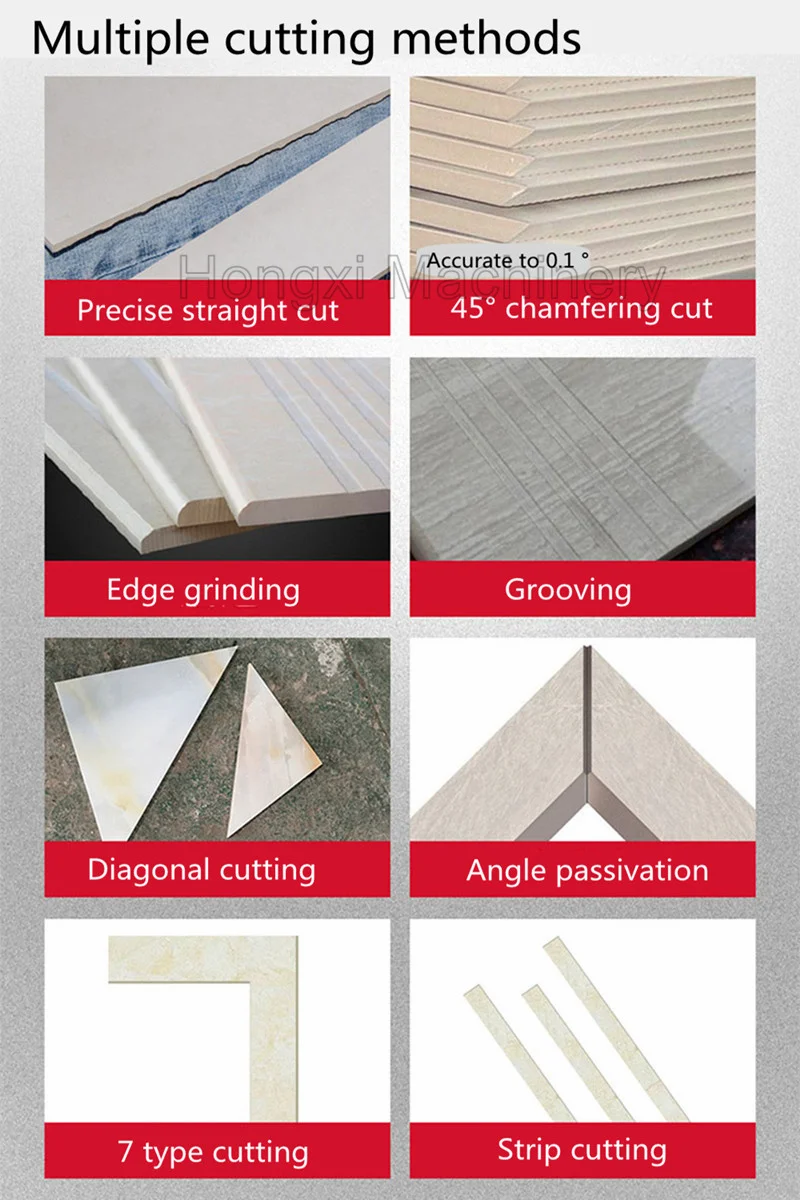 Multiple cutting methods

Hongxi Machinery

Precise straight cut

Accurate to 0.1 °

45° chamfering cut

Edge grinding

Grooving

Diagonal cutting

Angle passivation

7 type cutting

Strip cutting