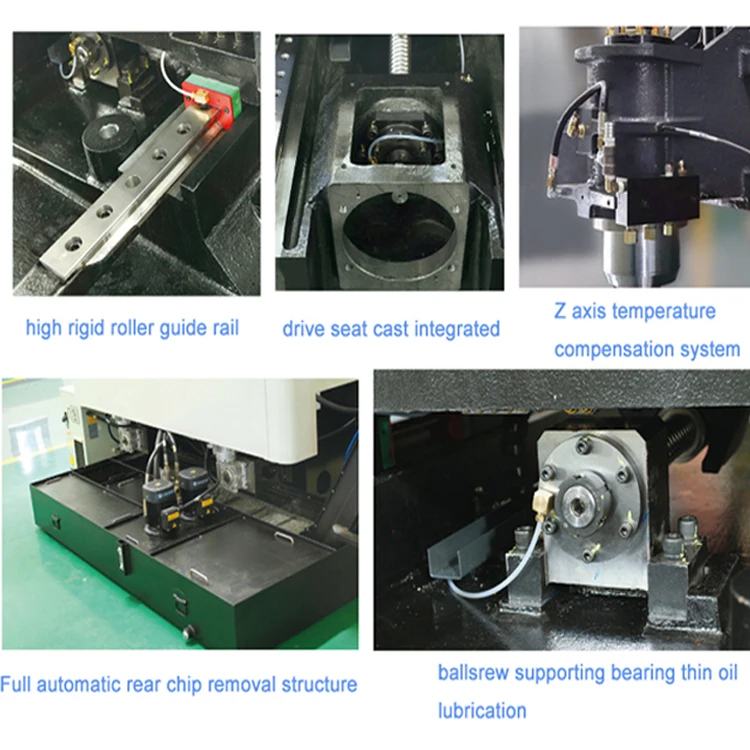 high rigid roller guide rail

drive seat cast integrated

Z axis temperature compensation system

Full automatic rear chip removal structure

ballsrew supporting bearing thin oil lubrication