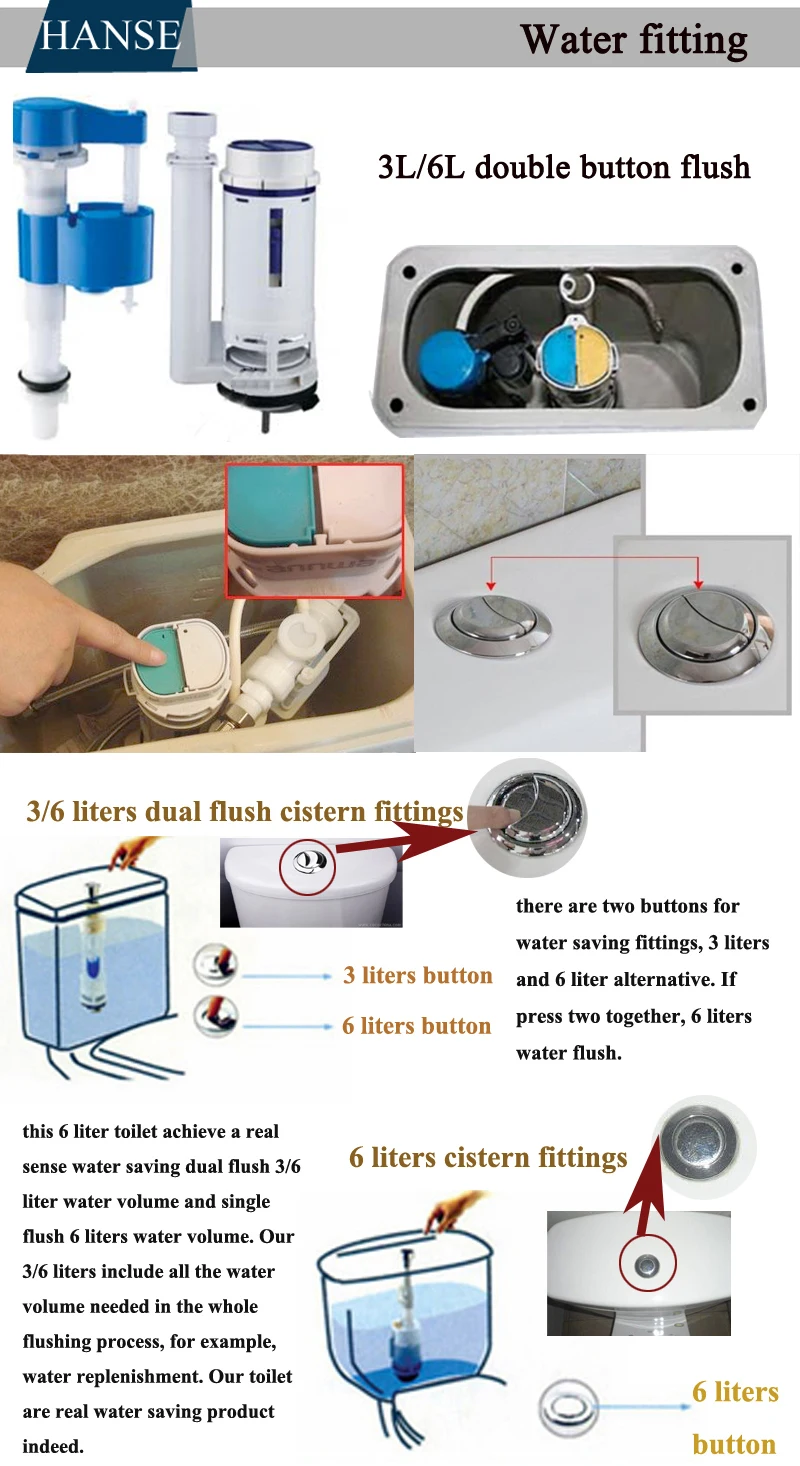 HANSE

Water fitting

3L/6L double button flush

3/6 liters dual flush cistern fittings

3 liters button

6 liters button

there are two buttons for water saving fittings, 3 liters and 6 liter alternative. If press two together, 6 liters water flush.

this 6 liter toilet achieve a real sense water saving dual flush 3/6 liter water volume and single flush 6 liters water volume. Our 3/6 liters include all the water volume needed in the whole flushing process, for example, water replenishment. Our toilet are real water saving product indeed.

6 liters cistern fittings

6 liters button