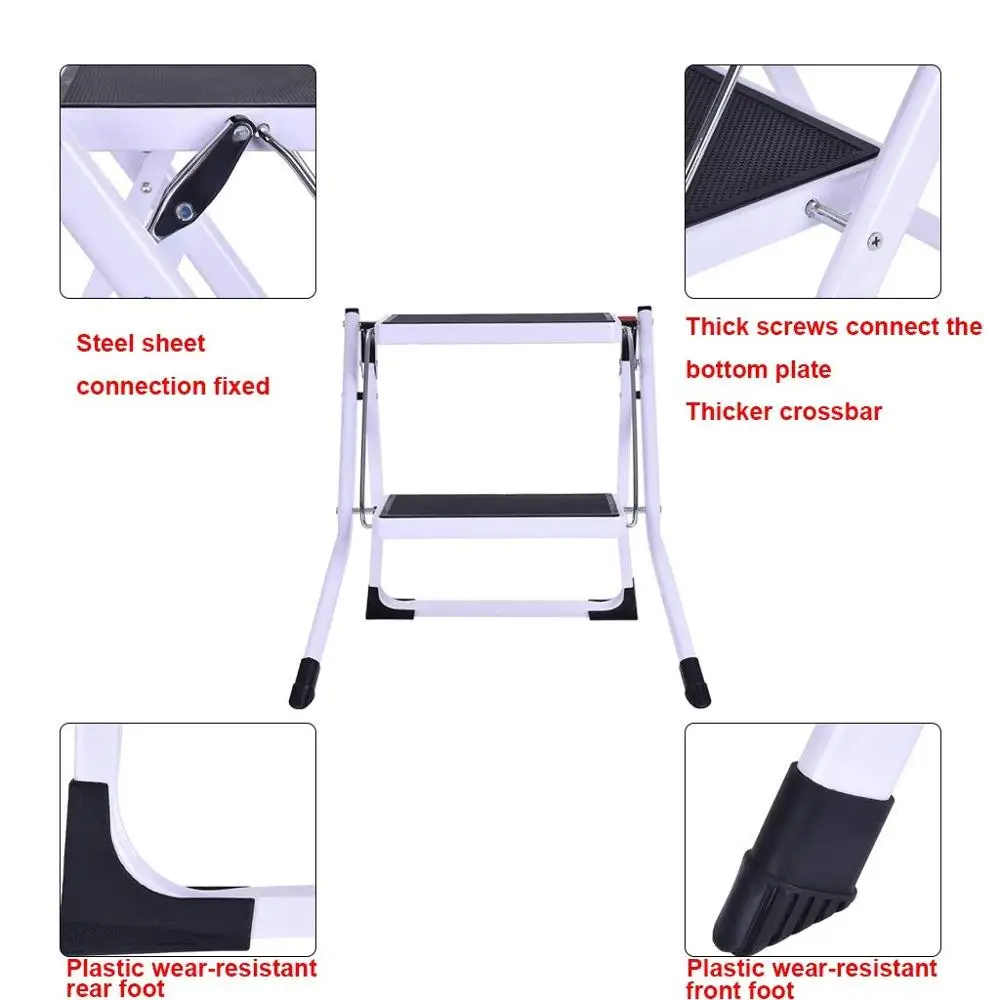 Steel sheet connection fixed

Thick screws connect the bottom plate
Thicker crossbar

Plastic wear-resistant rear foot

Plastic wear-resistant front foot