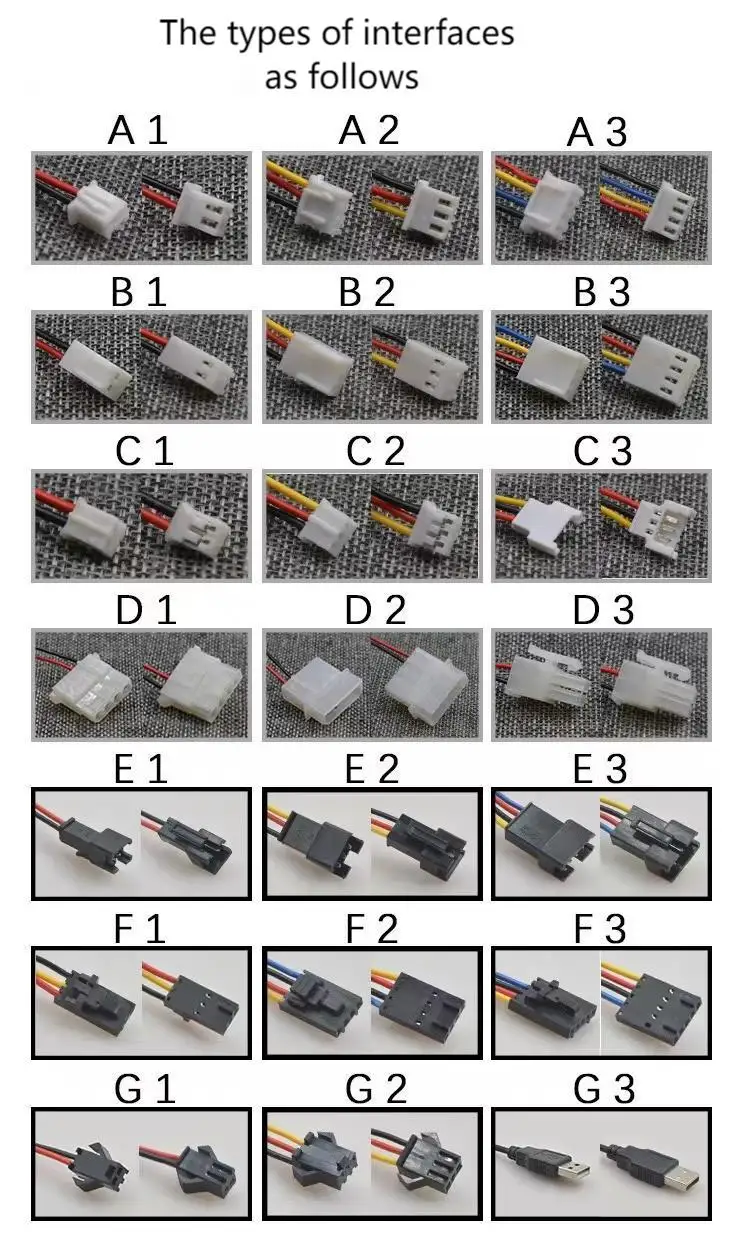 The types of interfaces as follows

A 1 A 2 A 3

B 1 B 2 B 3

C 1 C 2 C 3

D 1 D 2 D 3

E 1 E 2 E 3

F 1 F 2 F 3

G 1 G 2 G 3