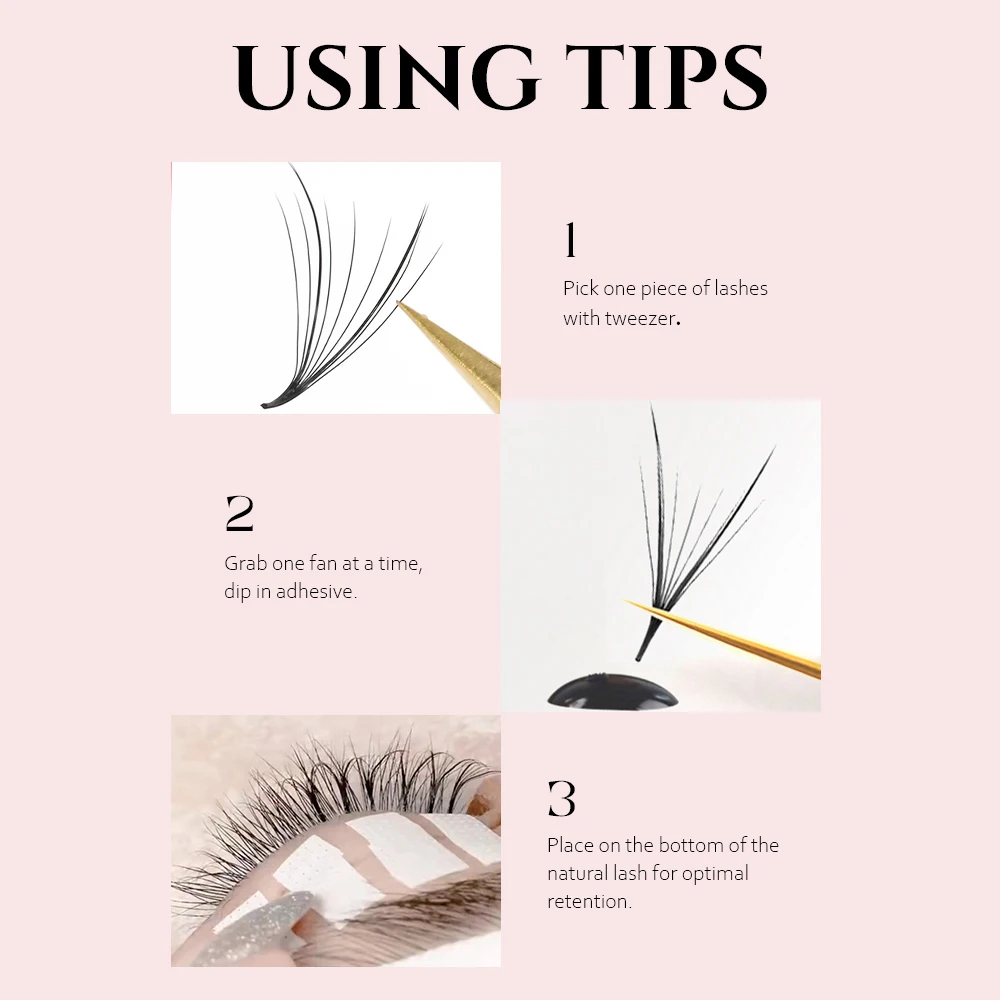 USING TIPS

1

Pick one piece of lashes with tweezer.

2

Grab one fan at a time, dip in adhesive.

3

Place on the bottom of the natural lash for optimal retention.